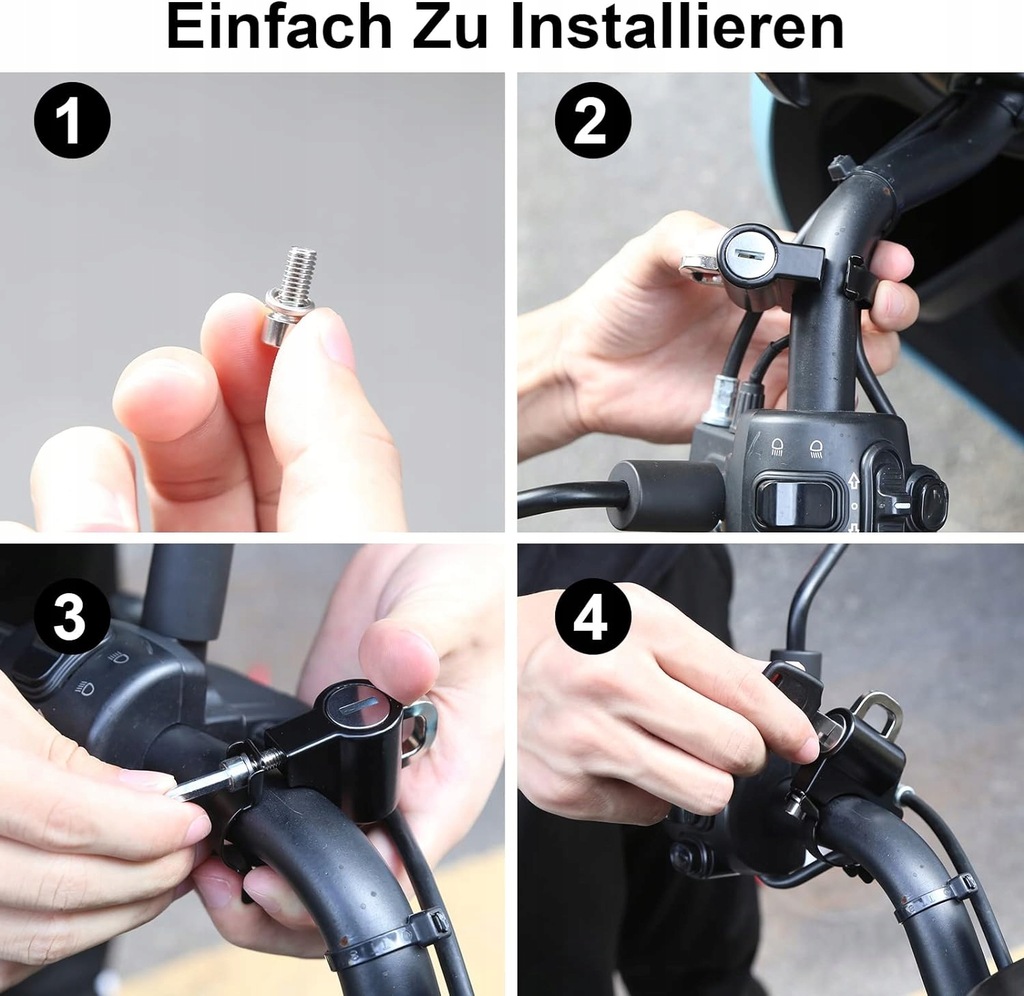 Einfach Zu Installieren

1

2

3

4