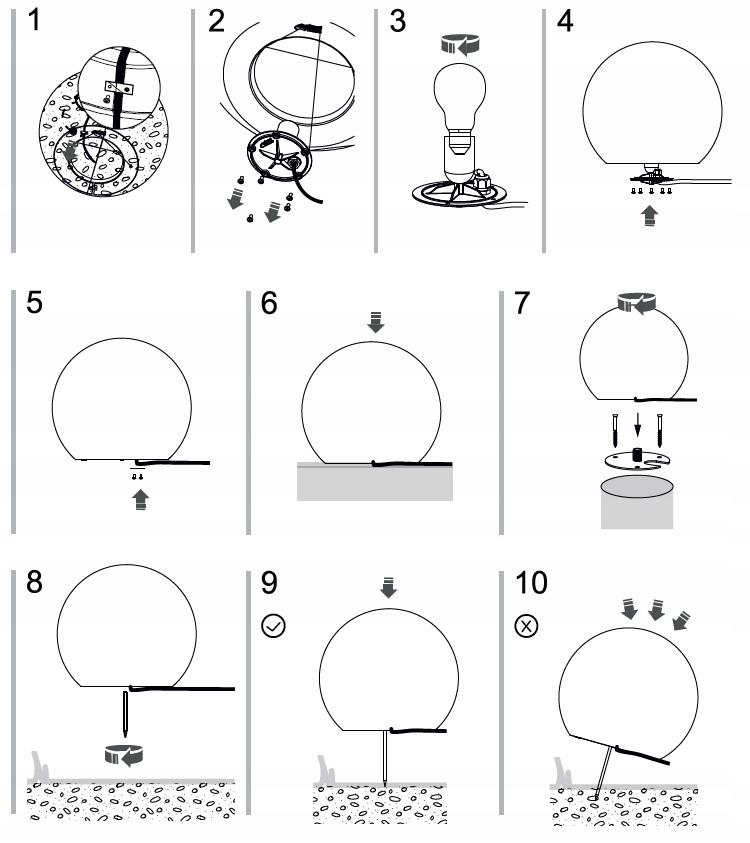 1

2

3

4

5

6

7

8

9

10