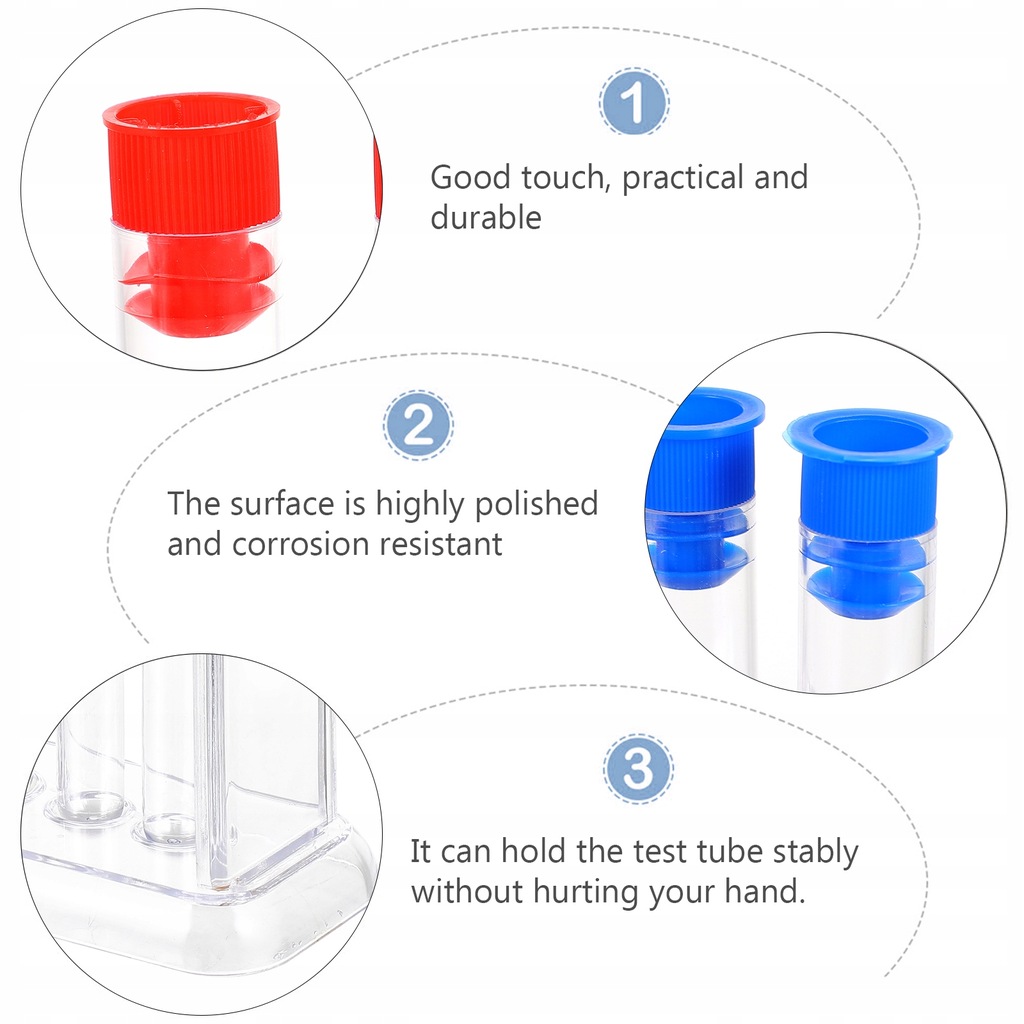 1

Good touch, practical and durable

2

The surface is highly polished and corrosion resistant

3

It can hold the test tube stably without hurting your hand.