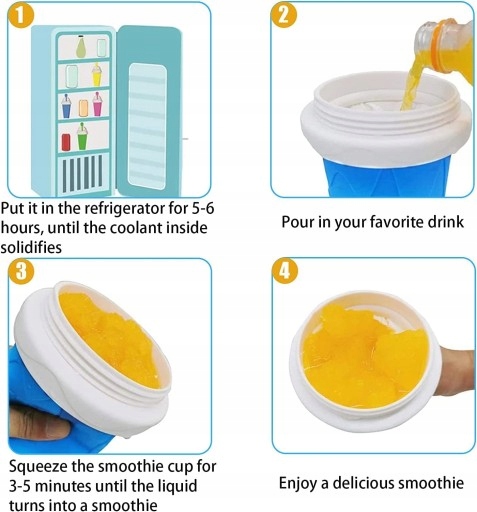 1

Put it in the refrigerator for 5-6 hours, until the coolant inside solidifies

2

Pour in your favorite drink

3

Squeeze the smoothie cup for 3-5 minutes until the liquid turns into a smoothie

4

Enjoy a delicious smoothie