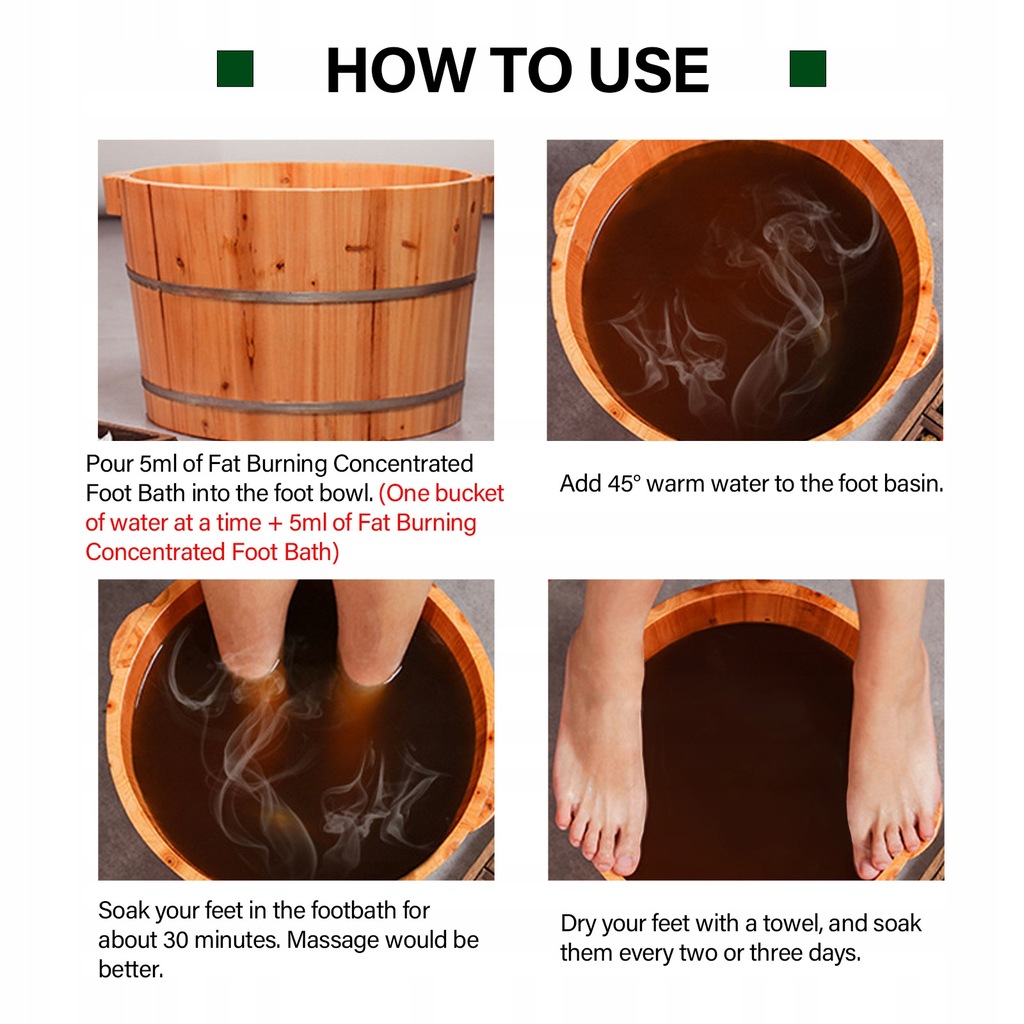 HOW TO USE

Pour 5ml of Fat Burning Concentrated Foot Bath into the foot bowl. (One bucket of water at a time + 5ml of Fat Burning Concentrated Foot Bath)

Add 45° warm water to the foot basin.

Soak your feet in the footbath for about 30 minutes. Massage would be better.

Dry your feet with a towel, and soak them every two or three days.