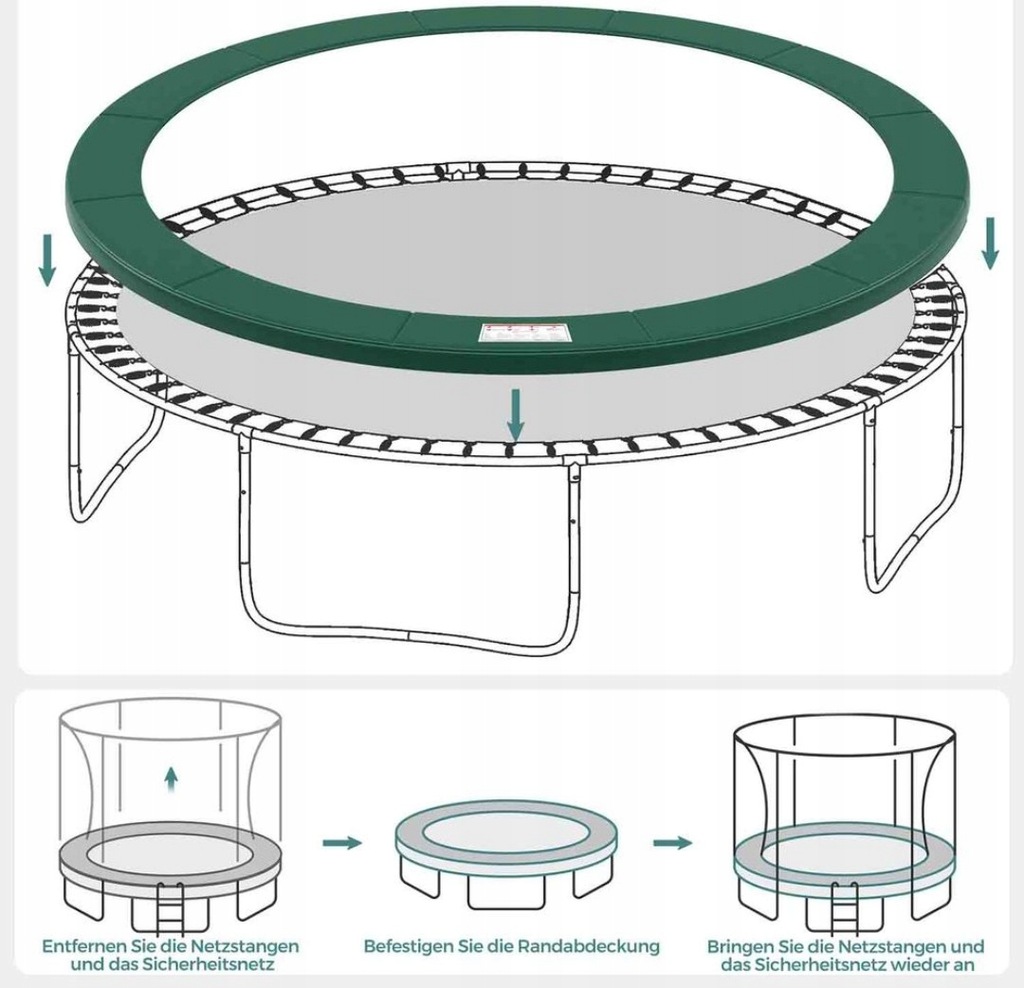 Entfernen Sie die Netzstangen und das Sicherheitsnetz

Befestigen Sie die Randabdeckung

Bringen Sie die Netzstangen und das Sicherheitsnetz wieder an