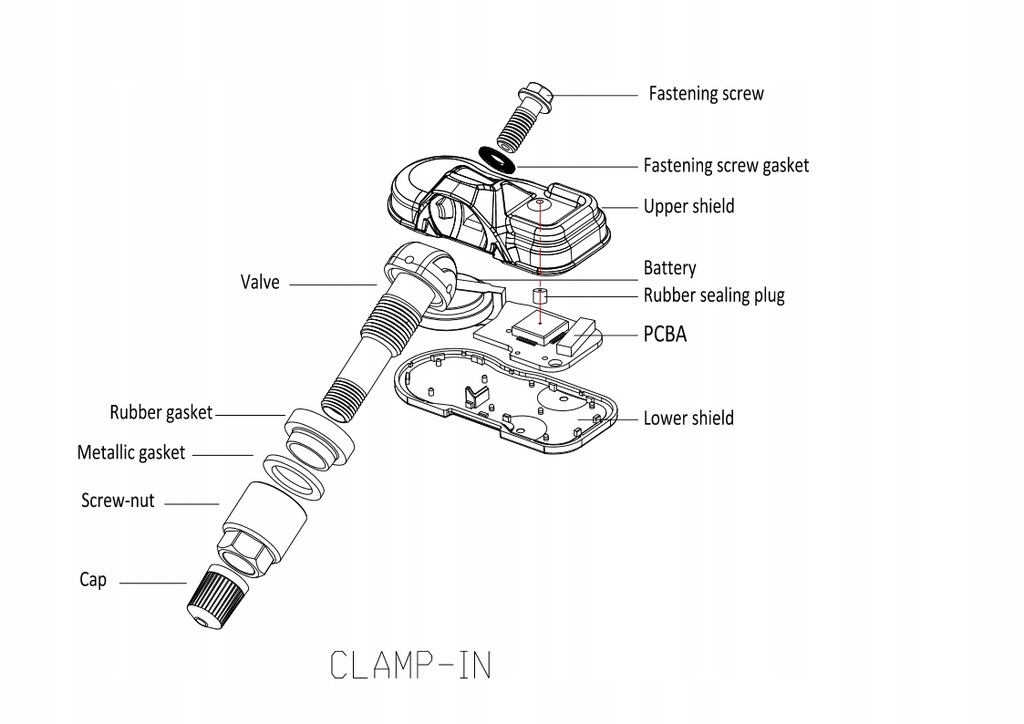 Fastening screw

Fastening screw gasket

Upper shield

Battery

Rubber sealing plug

PCBA

Lower shield

Valve

Rubber gasket

Metallic gasket

Screw-nut

Cap

CLAMP-IN