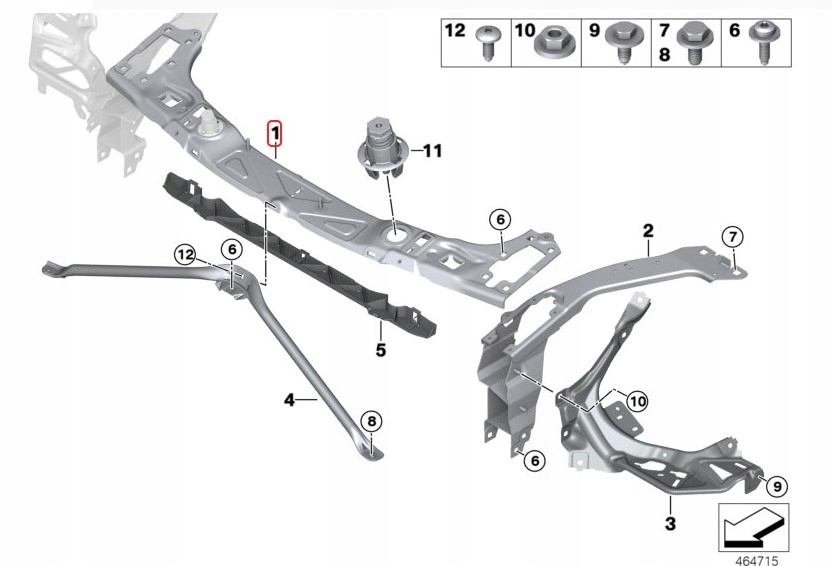 12 10 9 7 8 6

1

11

6

2

7

12

6

5

4

8

10

6

9

3

464715