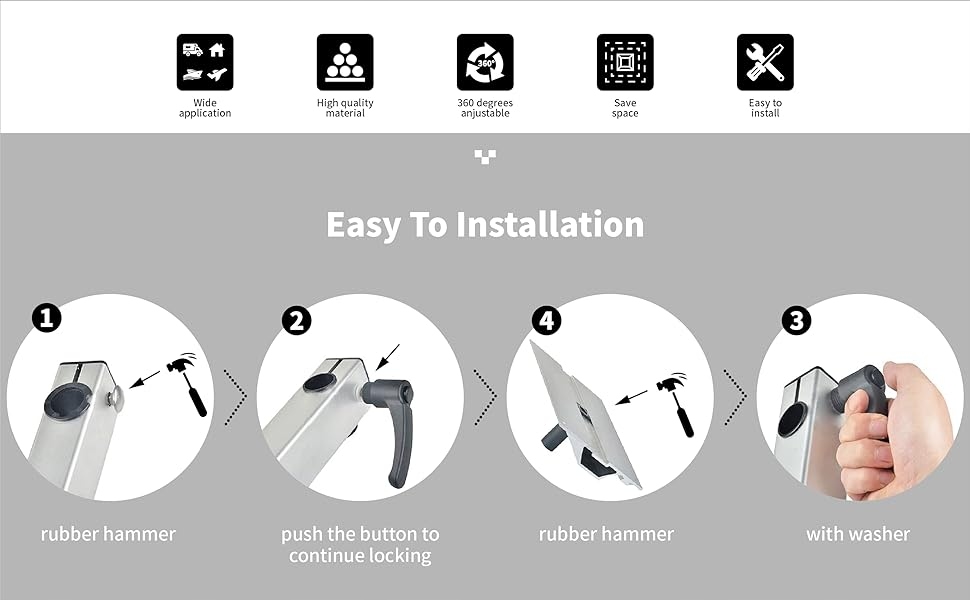 Wide application

High quality material

360°

360 degrees anjustable

Save space

Easy to install

Easy To Installation

1

rubber hammer

2

push the button to continue locking

4

rubber hammer

3

with washer