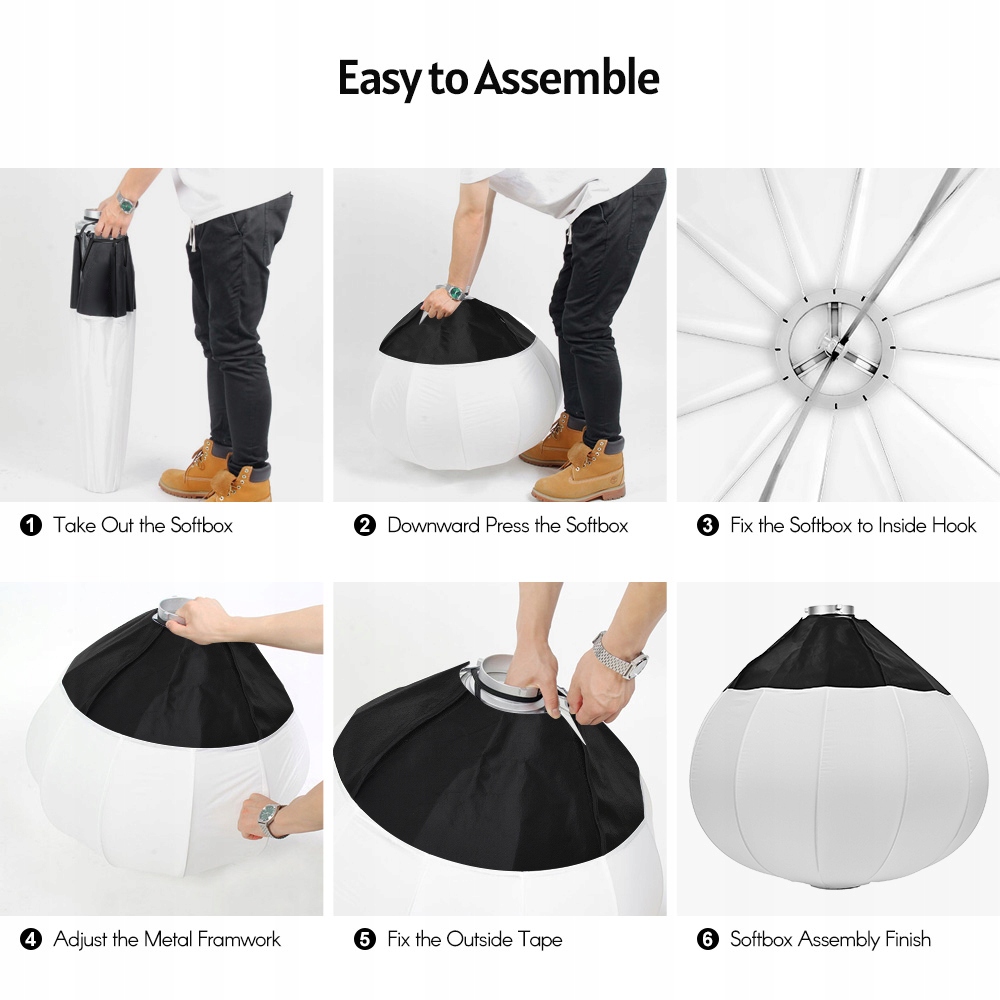 Easy to Assemble

❶ Take Out the Softbox

❷ Downward Press the Softbox

❸ Fix the Softbox to Inside Hook

❹ Adjust the Metal Framwork

❺ Fix the Outside Tape

❻ Softbox Assembly Finish