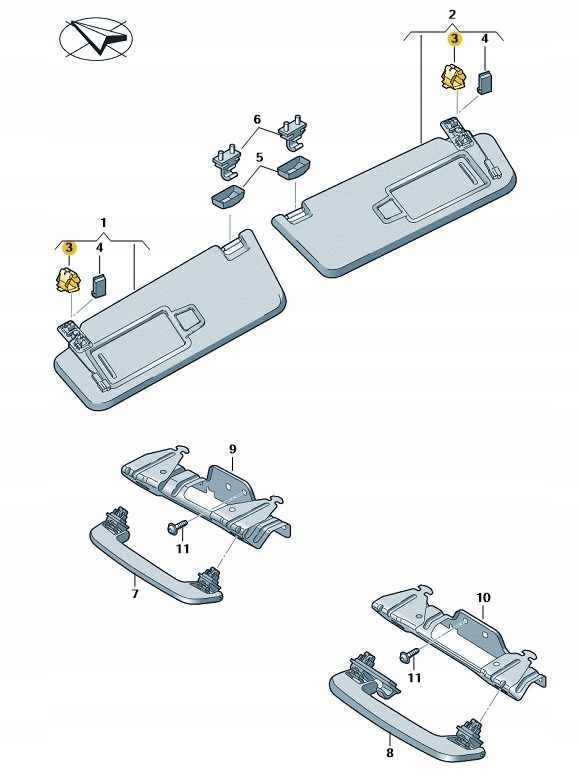 2
3
4
6
5
1
3
4
9
11
7
10
11
8