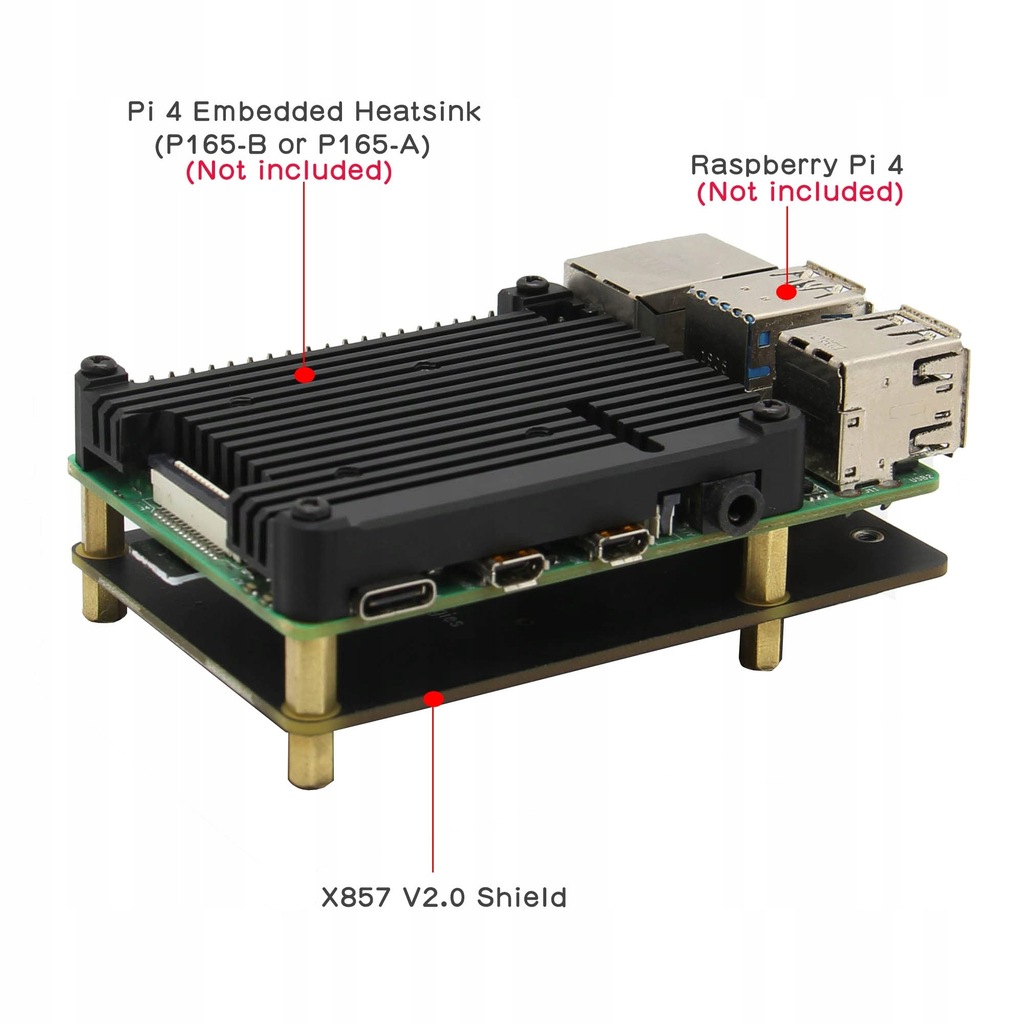 Pi 4 Embedded Heatsink
(P165-B or P165-A)
(Not included)

Raspberry Pi 4
(Not included)

X857 V2.0 Shield