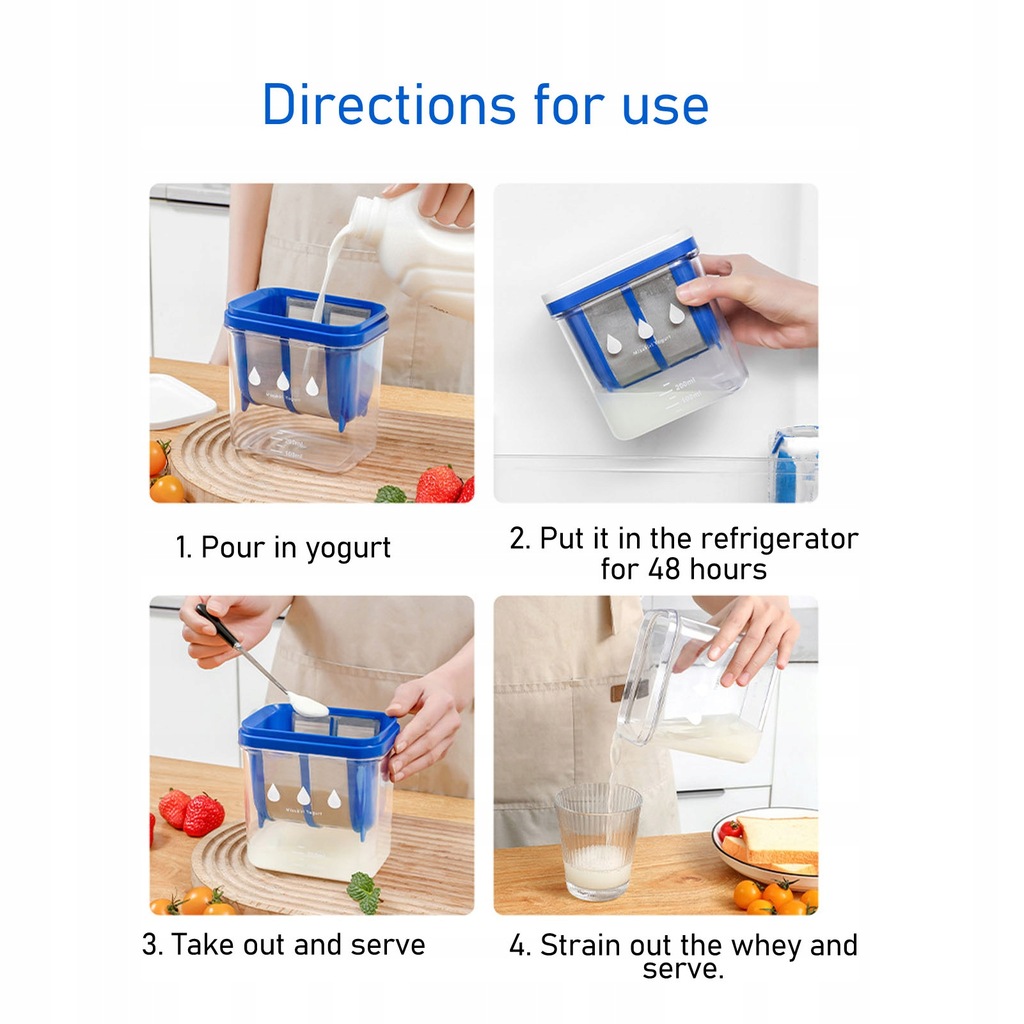 Directions for use

1. Pour in yogurt

2. Put it in the refrigerator for 48 hours

3. Take out and serve

4. Strain out the whey and serve.