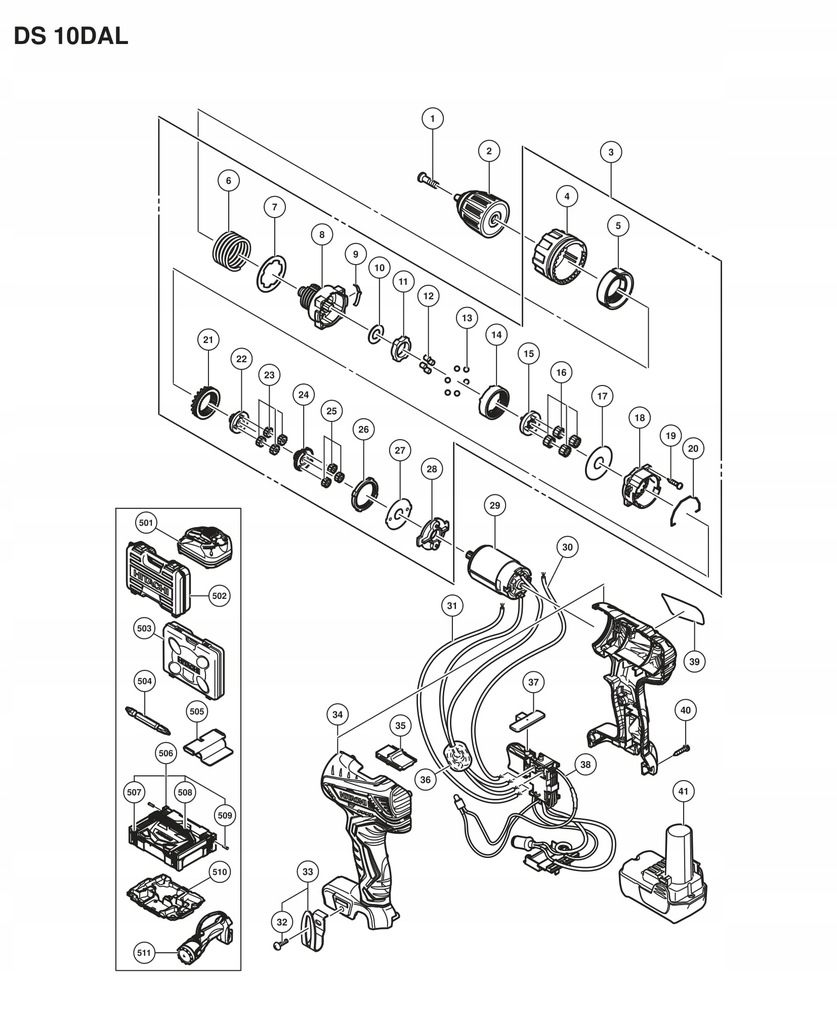 DS 10DAL

1
2
3
4
5
6
7
8
9
10
11
12
13
14
15
16
17
18
19
20
21
22
23
24
25
26
27
28
29
30
31
32
33
34
35
36
37
38
39
40
41
501
502
503
504
505
506
507
508
509
510
511