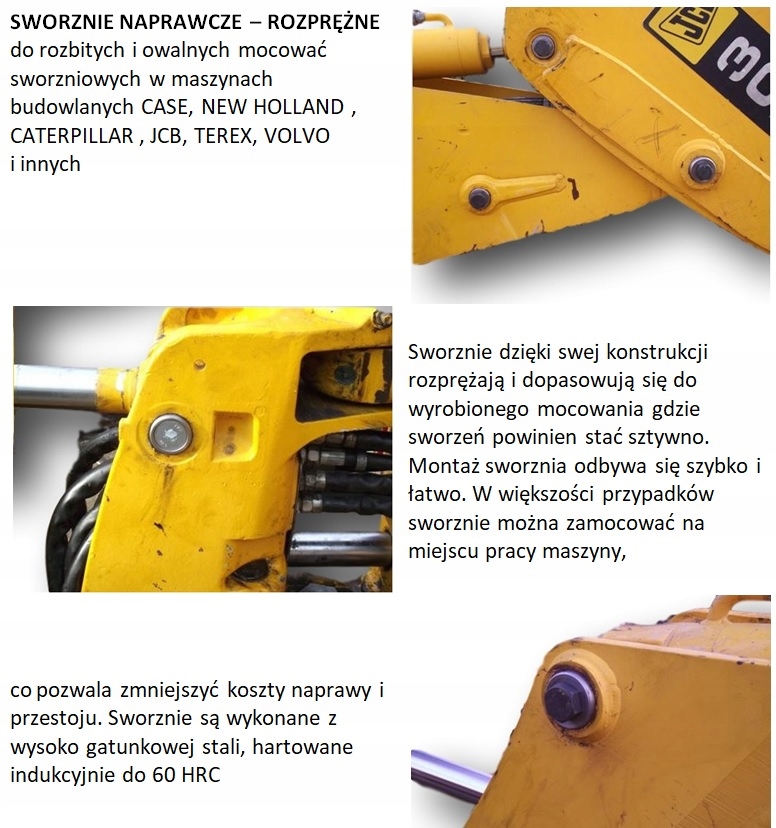 SWORZNIE NAPRAWCZE – ROZPRĘŻNE
do rozbitych i owalnych mocować sworzniowych w maszynach budowlanych CASE, NEW HOLLAND , CATERPILLAR , JCB, TEREX, VOLVO i innych

JCB 3C

Sworznie dzięki swej konstrukcji rozprężają i dopasowują się do wyrobionego mocowania gdzie sworzeń powinien stać sztywno. Montaż sworznia odbywa się szybko i łatwo. W większości przypadków sworznie można zamocować na miejscu pracy maszyny,

co pozwala zmniejszyć koszty naprawy i przestoju. Sworznie są wykonane z wysoko gatunkowej stali, hartowane indukcyjnie do 60 HRC