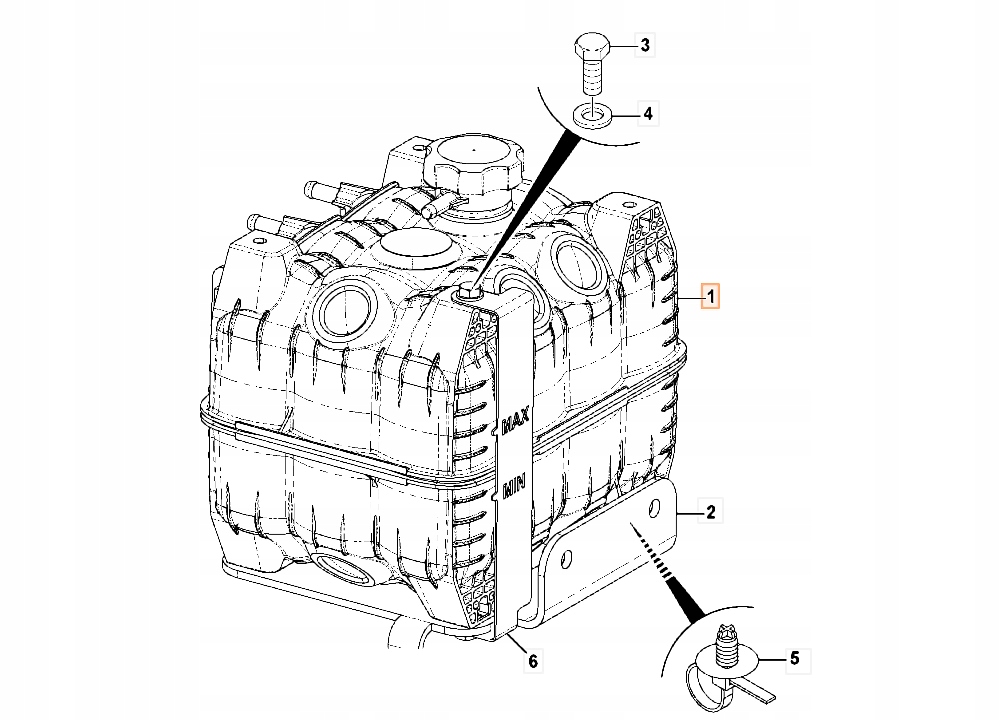 3
4
1
MAX
MIN
2
6
5