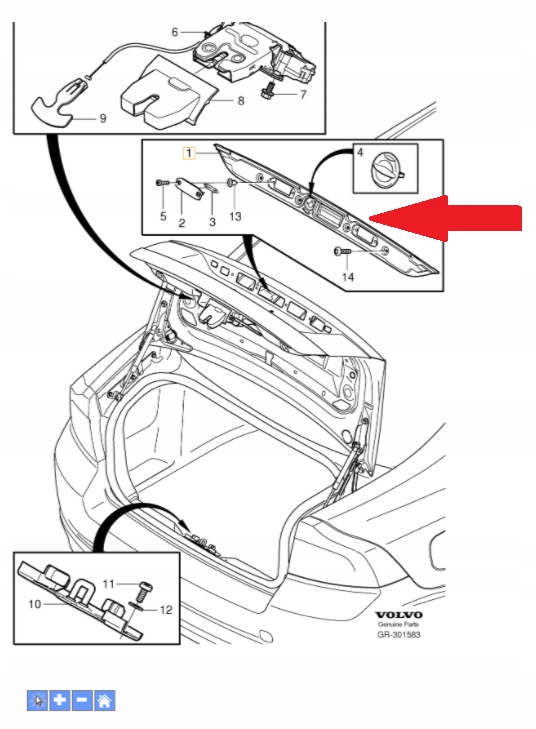 6
7
8
9
1
4
5
2
3
13
14
11
10
12
VOLVO
Genuine Parts
GR-301583