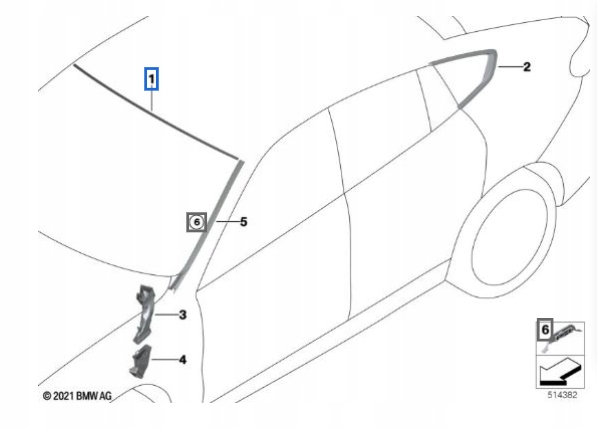 1
2
6
5
3
4
6
© 2021 BMW AG
514382