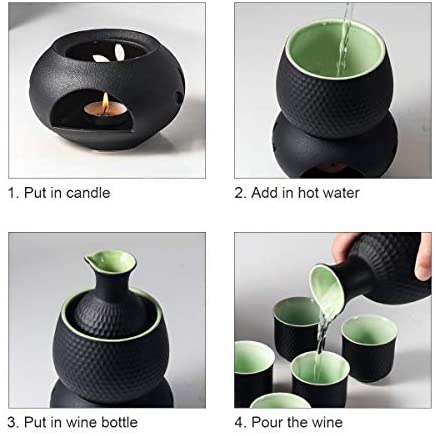 1. Put in candle

2. Add in hot water

3. Put in wine bottle

4. Pour the wine