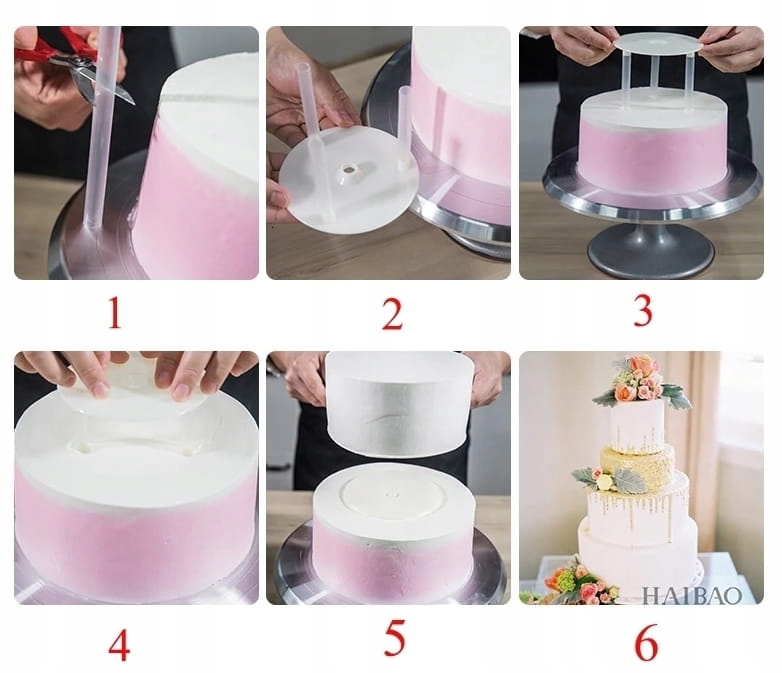 1

2

3

4

5

HAIBAO

6