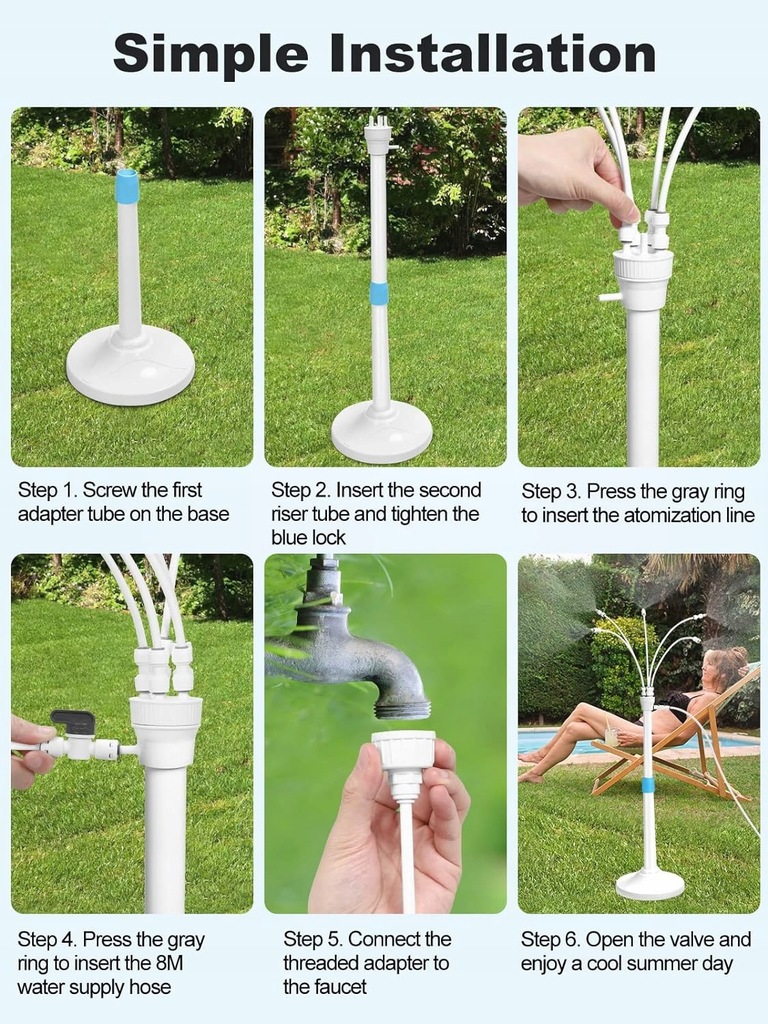 Simple Installation

Step 1. Screw the first adapter tube on the base

Step 2. Insert the second riser tube and tighten the blue lock

Step 3. Press the gray ring to insert the atomization line

Step 4. Press the gray ring to insert the 8M water supply hose

Step 5. Connect the threaded adapter to the faucet

Step 6. Open the valve and enjoy a cool summer day