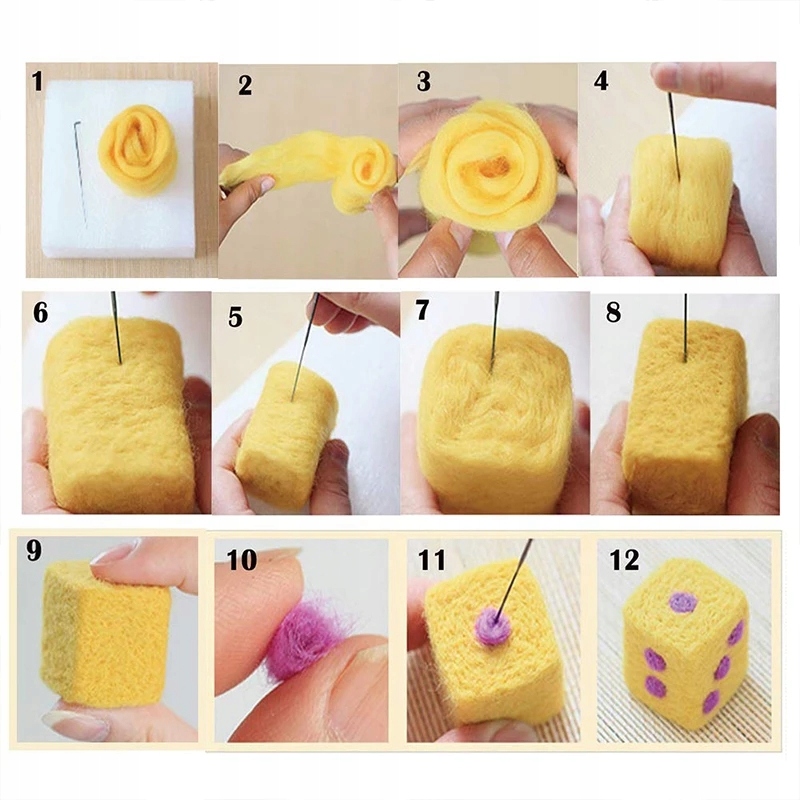 1
2
3
4
6
5
7
8
9
10
11
12