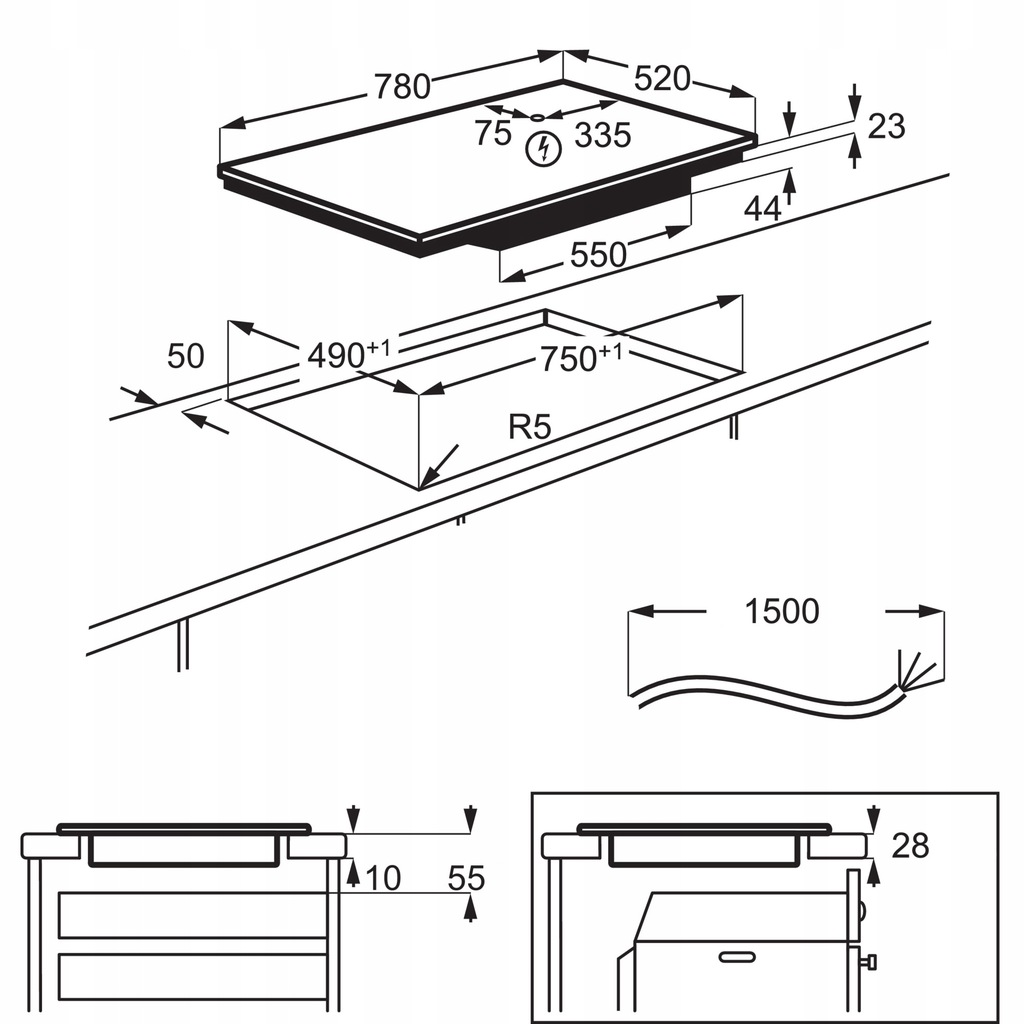 780
520
75
335
23
44
550
50
$490^{+1}$
$750^{+1}$
R5
1500
10
55
28