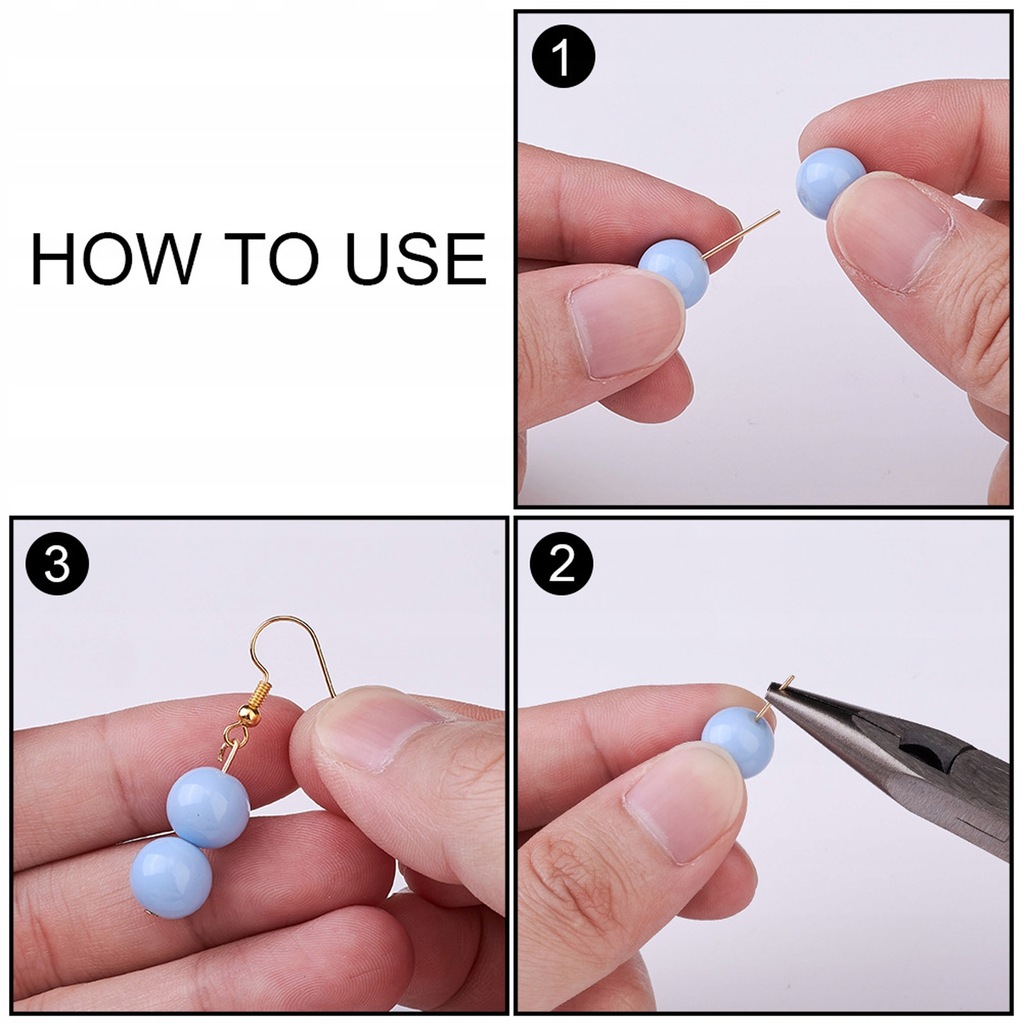 HOW TO USE

1

3

2