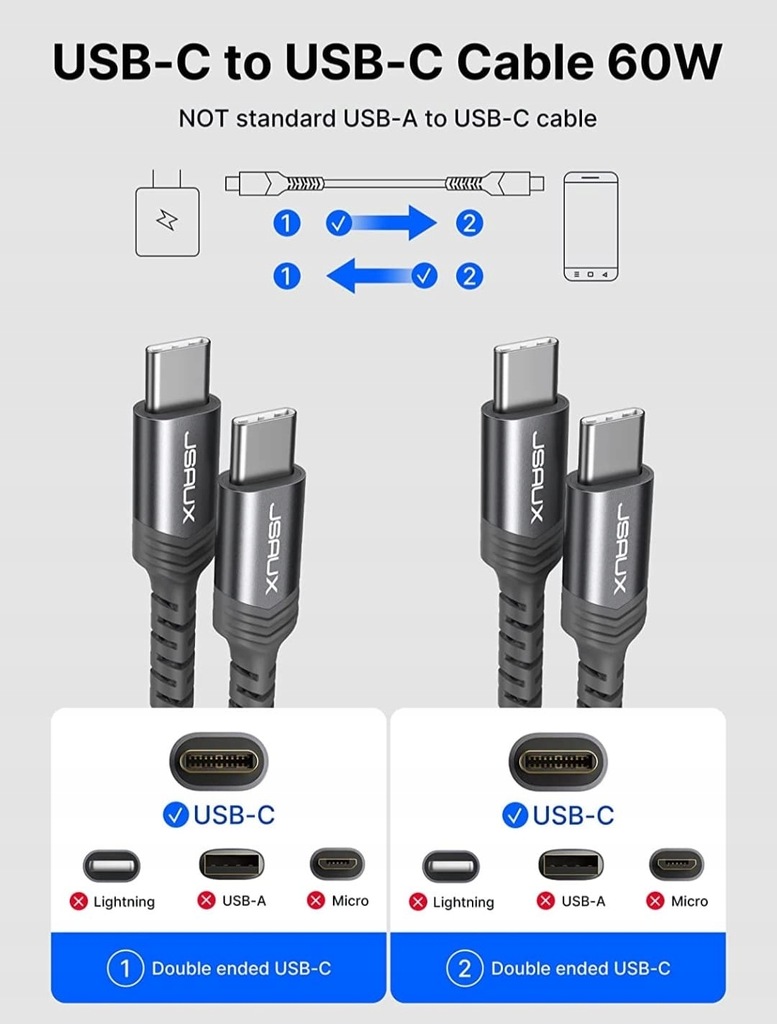 USB-C to USB-C Cable 60W

NOT standard USB-A to USB-C cable

1 2
1 2

JSAUX JSAUX JSAUX JSAUX

USB-C
Lightning USB-A Micro
1 Double ended USB-C

USB-C
Lightning USB-A Micro
2 Double ended USB-C