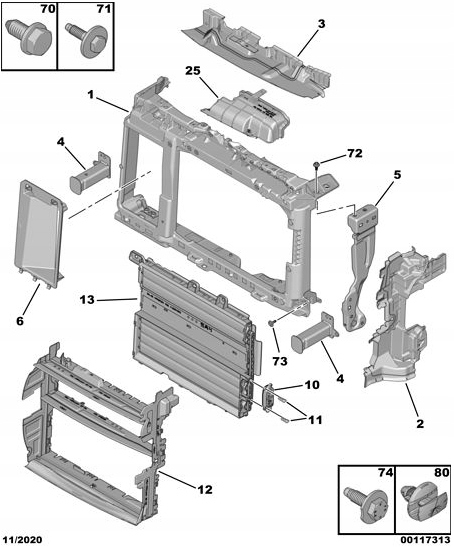 70
71
3
25
1
4
72
5
6
13
73
4
10
11
2
12
74
80
11/2020
00117313