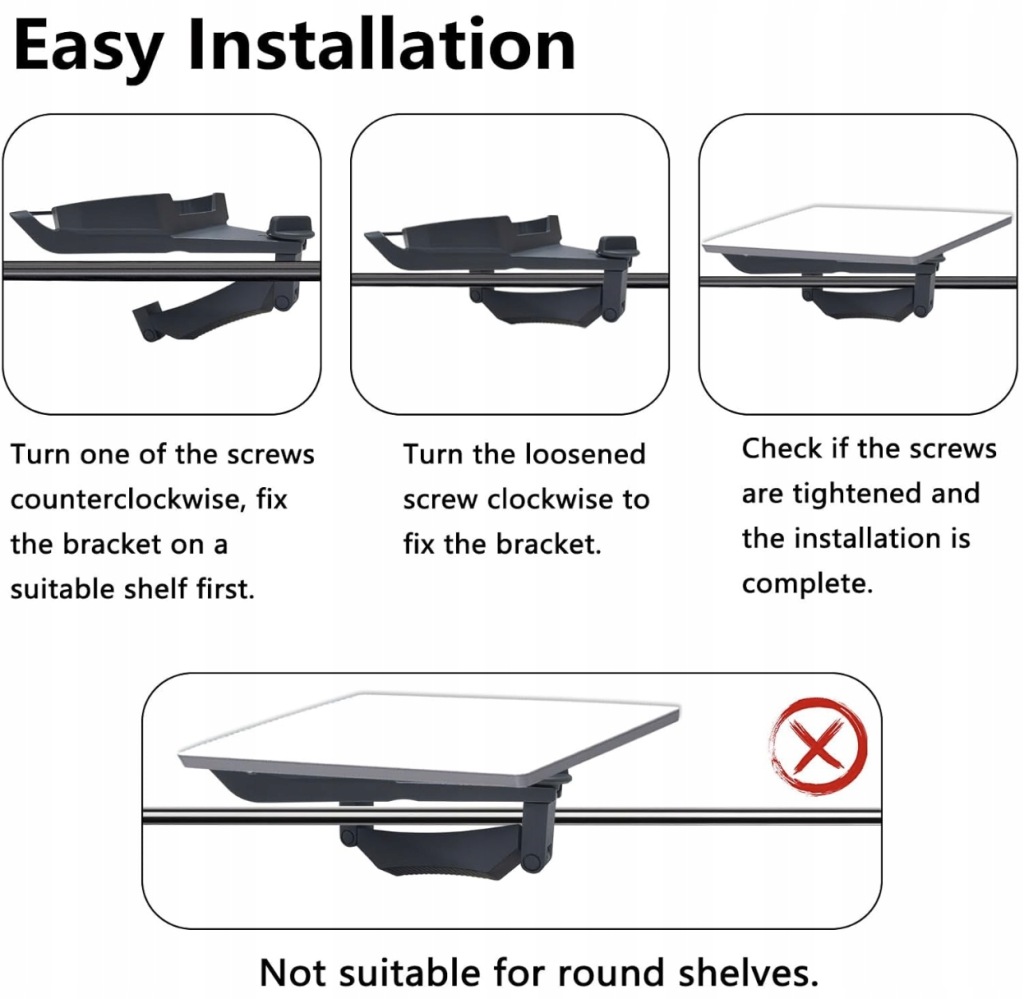 Easy Installation

Turn one of the screws counterclockwise, fix the bracket on a suitable shelf first.

Turn the loosened screw clockwise to fix the bracket.

Check if the screws are tightened and the installation is complete.

Not suitable for round shelves.