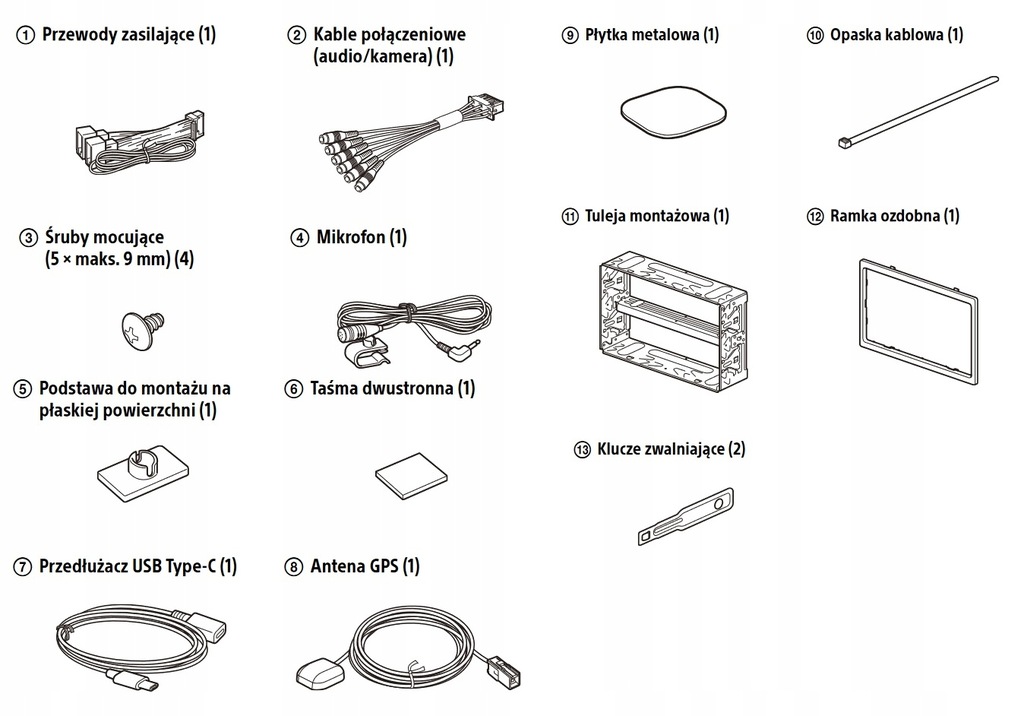 ① Przewody zasilające (1)

② Kable połączeniowe (audio/kamera) (1)

③ Śruby mocujące (5 × maks. 9 mm) (4)

④ Mikrofon (1)

⑤ Podstawa do montażu na płaskiej powierzchni (1)

⑥ Taśma dwustronna (1)

⑦ Przedłużacz USB Type-C (1)

⑧ Antena GPS (1)

⑨ Płytka metalowa (1)

⑩ Opaska kablowa (1)

⑪ Tuleja montażowa (1)

⑫ Ramka ozdobna (1)

⑬ Klucze zwalniające (2)