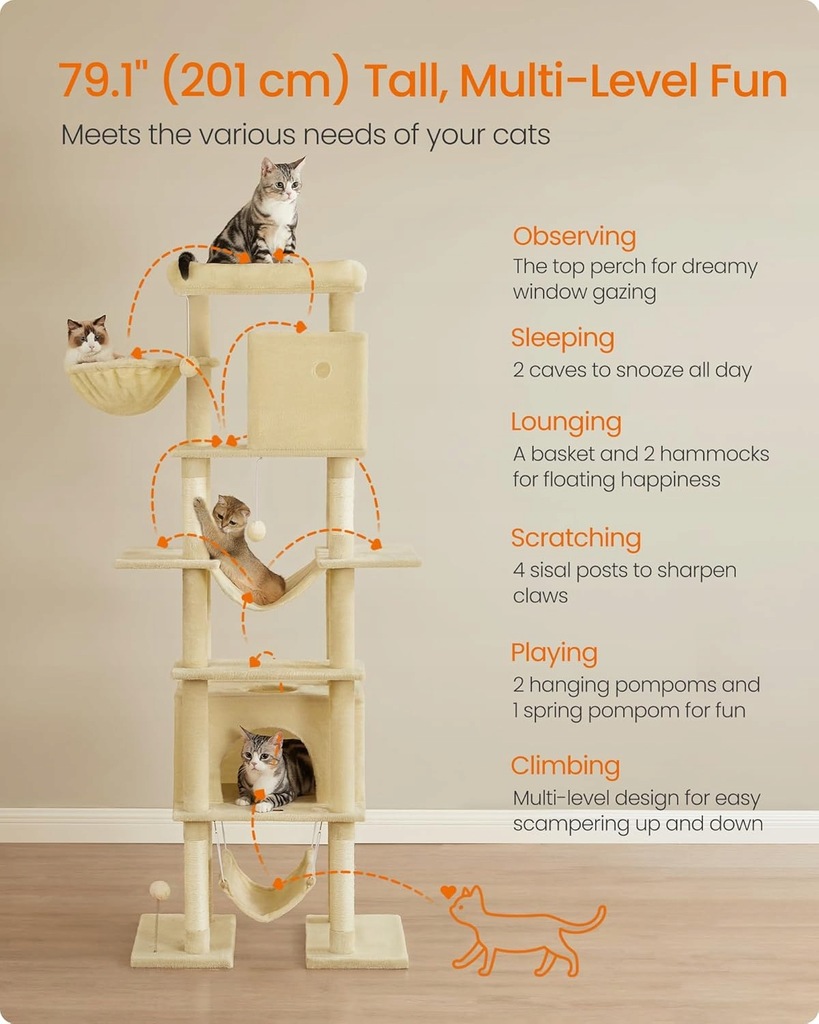 79.1" (201 cm) Tall, Multi-Level Fun

Meets the various needs of your cats

Observing
The top perch for dreamy window gazing

Sleeping
2 caves to snooze all day

Lounging
A basket and 2 hammocks for floating happiness

Scratching
4 sisal posts to sharpen claws

Playing
2 hanging pompoms and 1 spring pompom for fun

Climbing
Multi-level design for easy scampering up and down