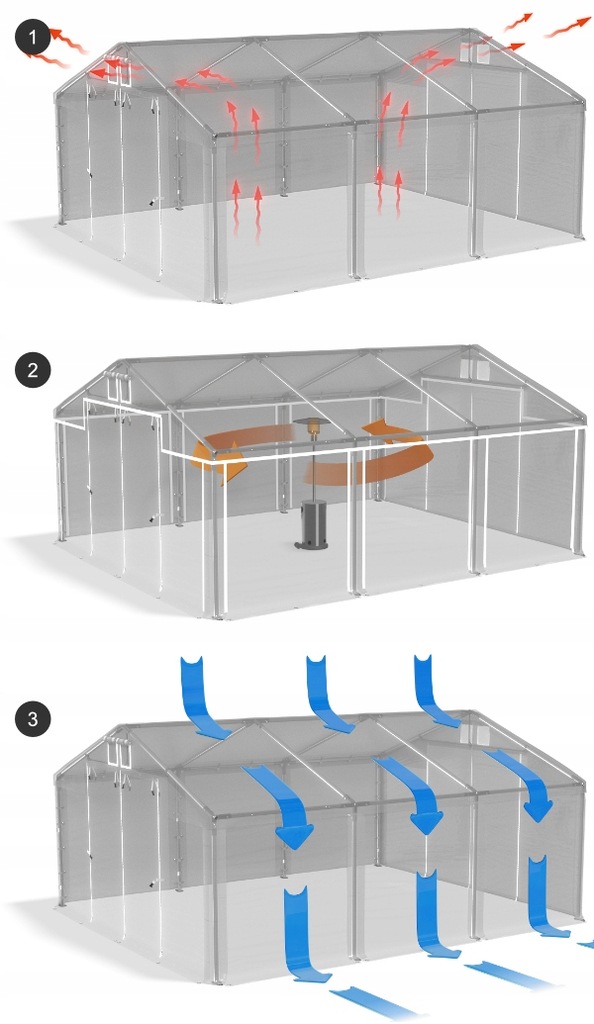 1

2

3