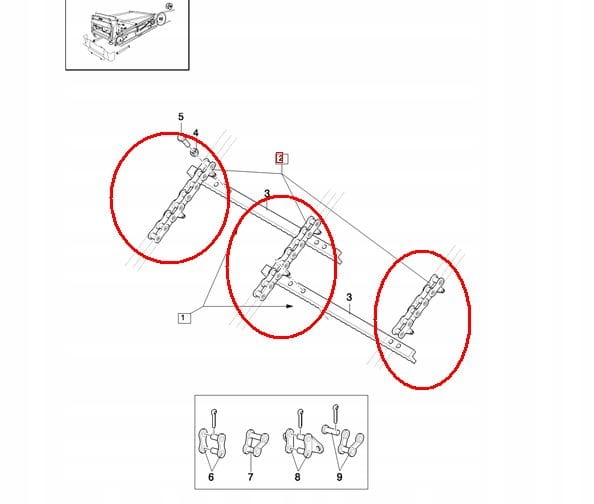 5
4
2
3
3
1
6
7
8
9