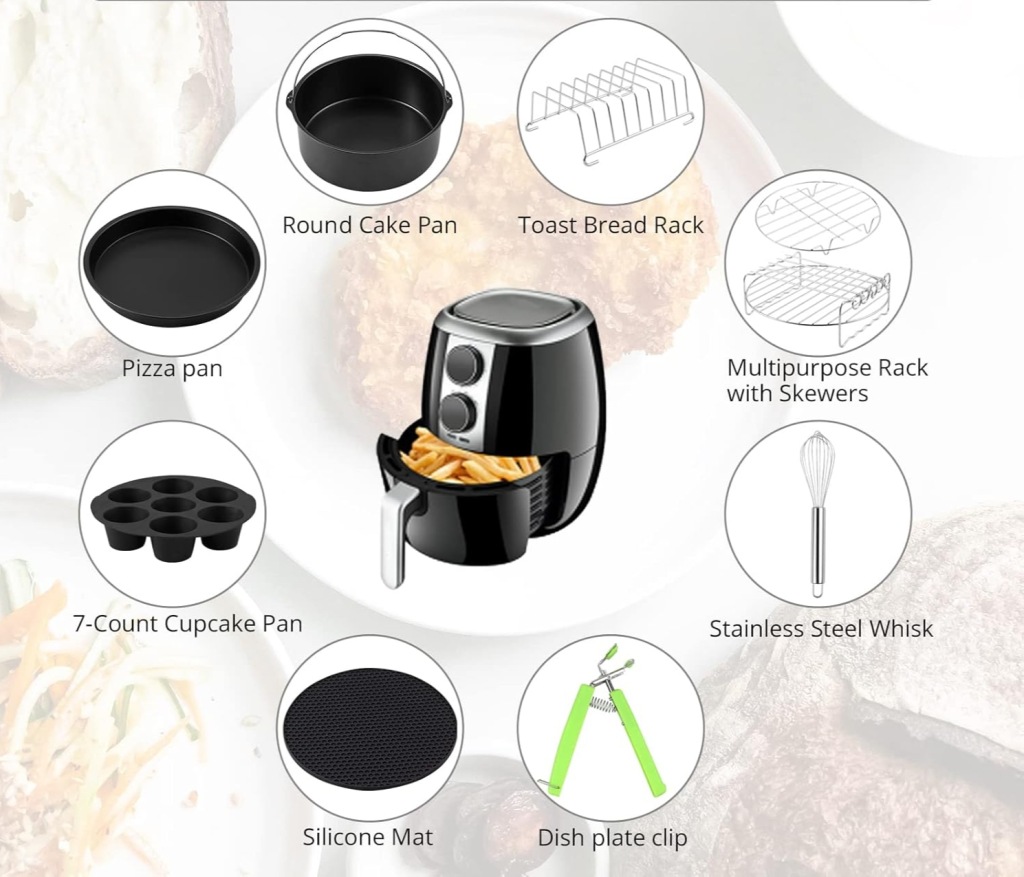 Round Cake Pan
Toast Bread Rack
Pizza pan
Multipurpose Rack with Skewers
7-Count Cupcake Pan
Stainless Steel Whisk
Silicone Mat
Dish plate clip