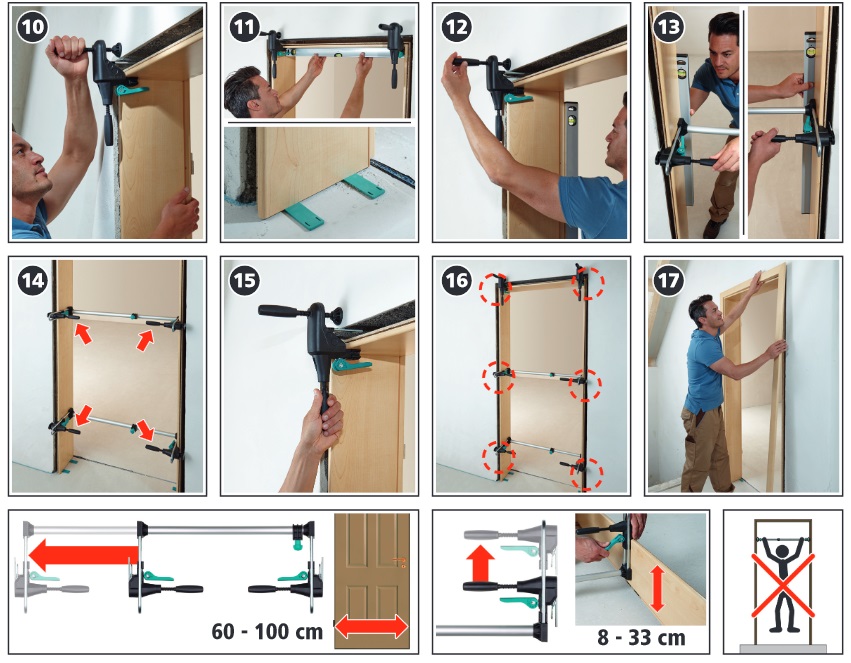 10

11

12

13

14

15

16

17

60 - 100 cm

8 - 33 cm