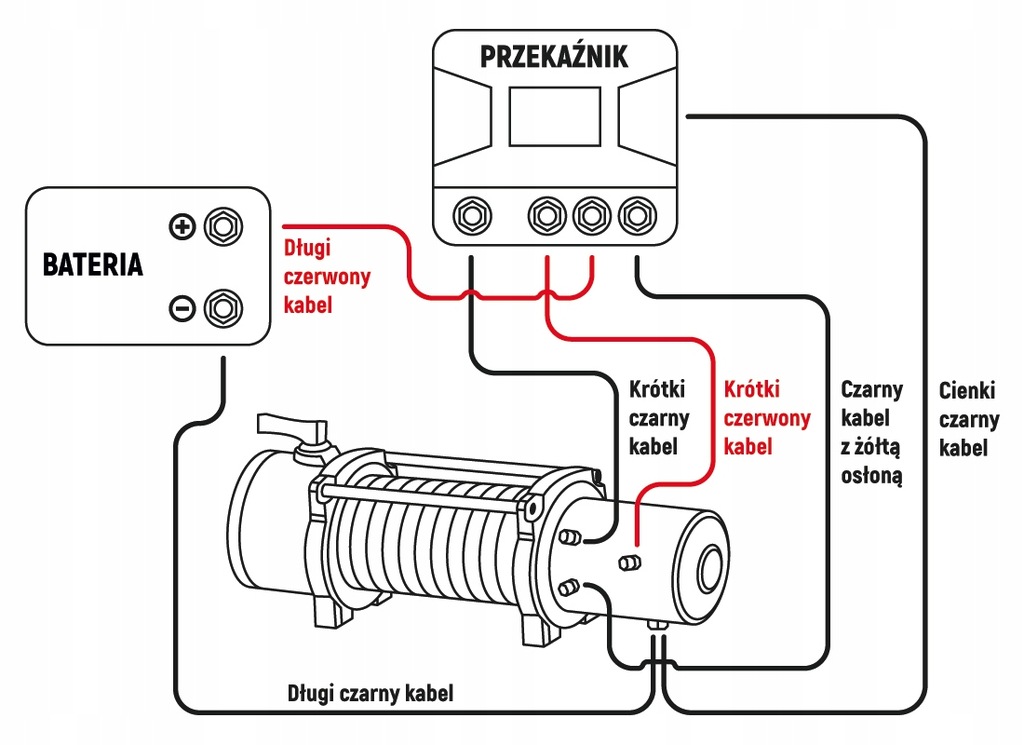 PRZEKAŹNIK

BATERIA

Długi czerwony kabel

Krótki czarny kabel

Krótki czerwony kabel

Czarny kabel z żółtą osłoną

Cienki czarny kabel

Długi czarny kabel