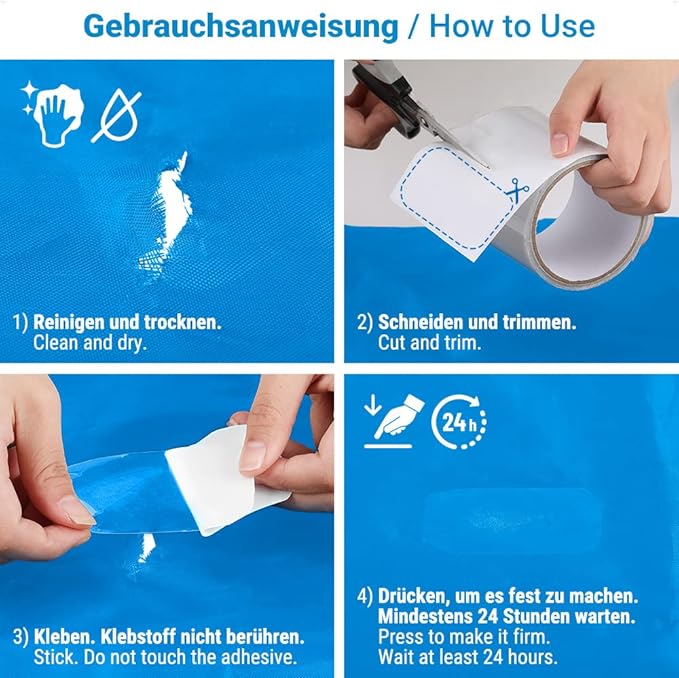 Gebrauchsanweisung / How to Use

1) Reinigen und trocknen.
Clean and dry.

2) Schneiden und trimmen.
Cut and trim.

3) Kleben. Klebstoff nicht berühren.
Stick. Do not touch the adhesive.

24h

4) Drücken, um es fest zu machen.
Mindestens 24 Stunden warten.
Press to make it firm.
Wait at least 24 hours.