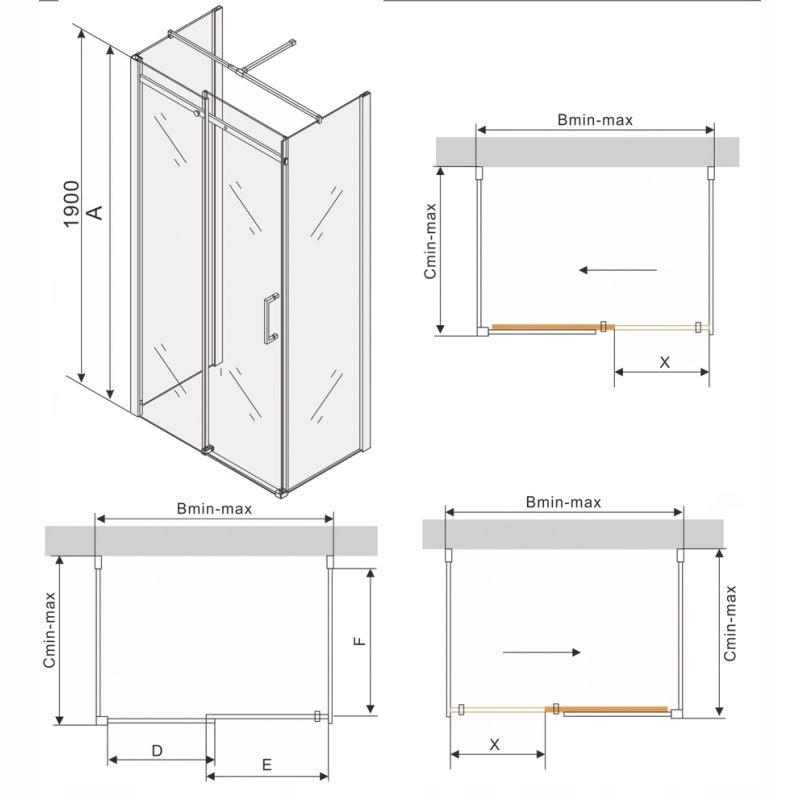 1900
A

Bmin-max
Cmin-max
X

Bmin-max
Cmin-max
F
D
E

Bmin-max
Cmin-max
X