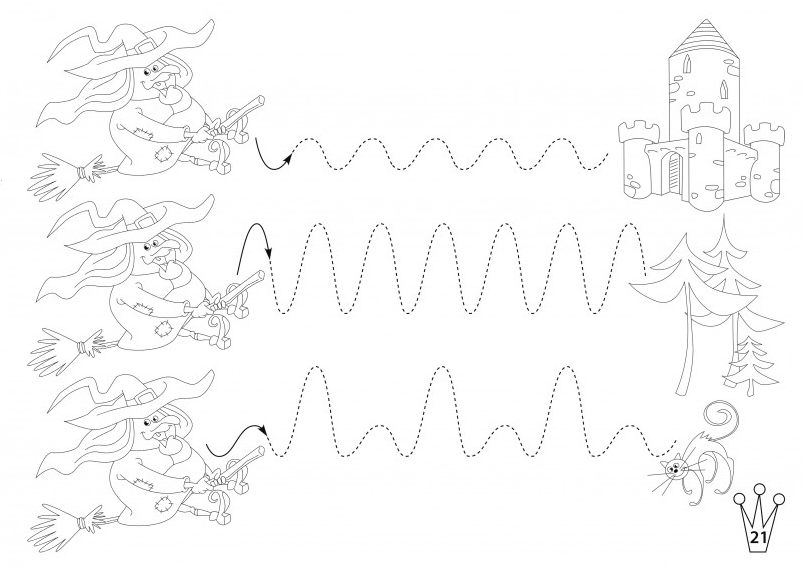 21