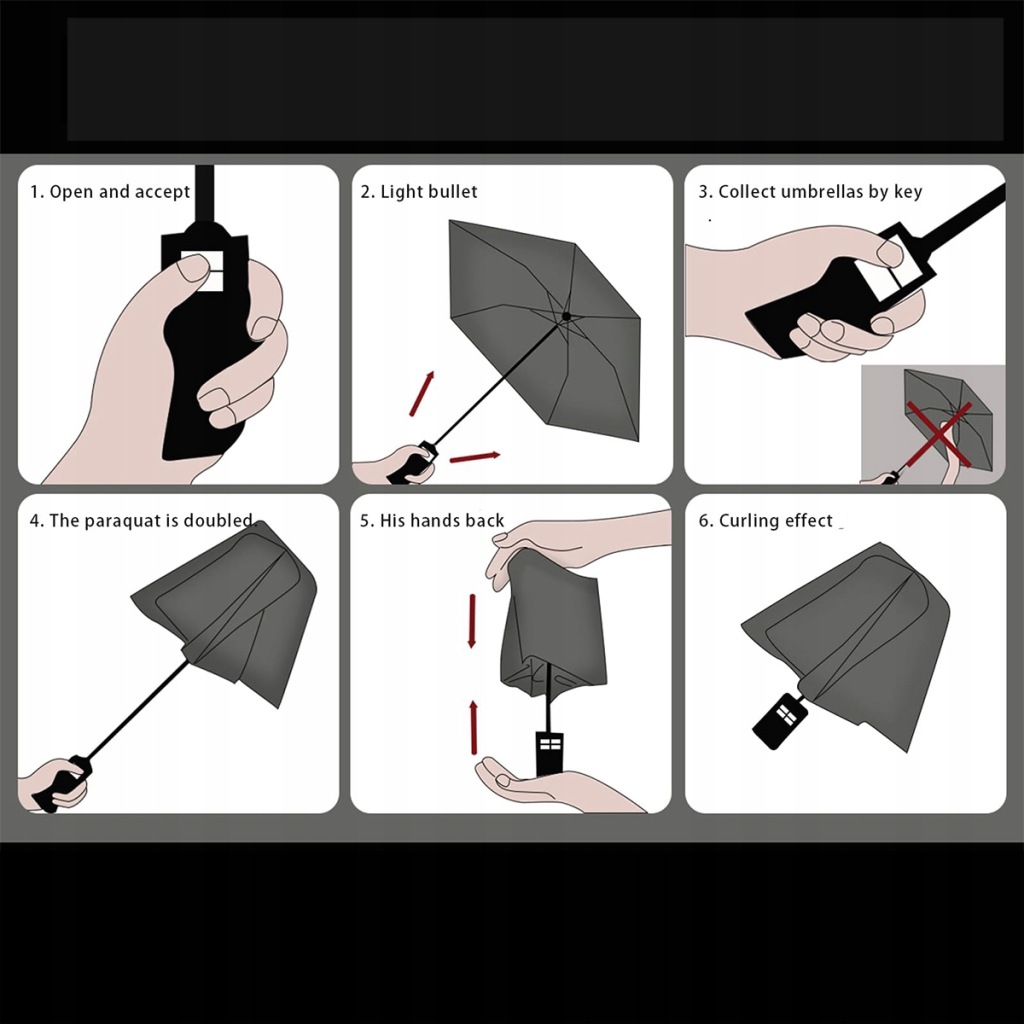 1. Open and accept

2. Light bullet

3. Collect umbrellas by key

4. The paraquat is doubled

5. His hands back

6. Curling effect