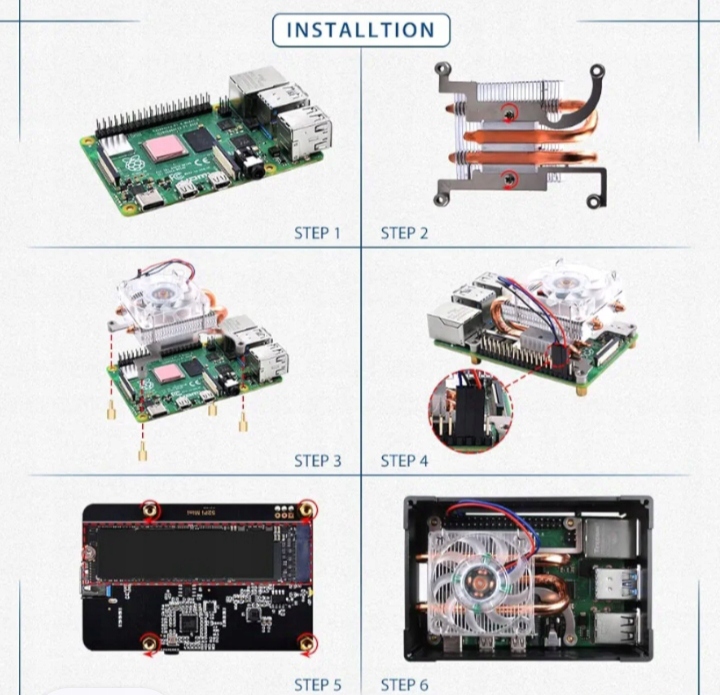 INSTALLTION

STEP 1

STEP 2

STEP 3

STEP 4

STEP 5

STEP 6