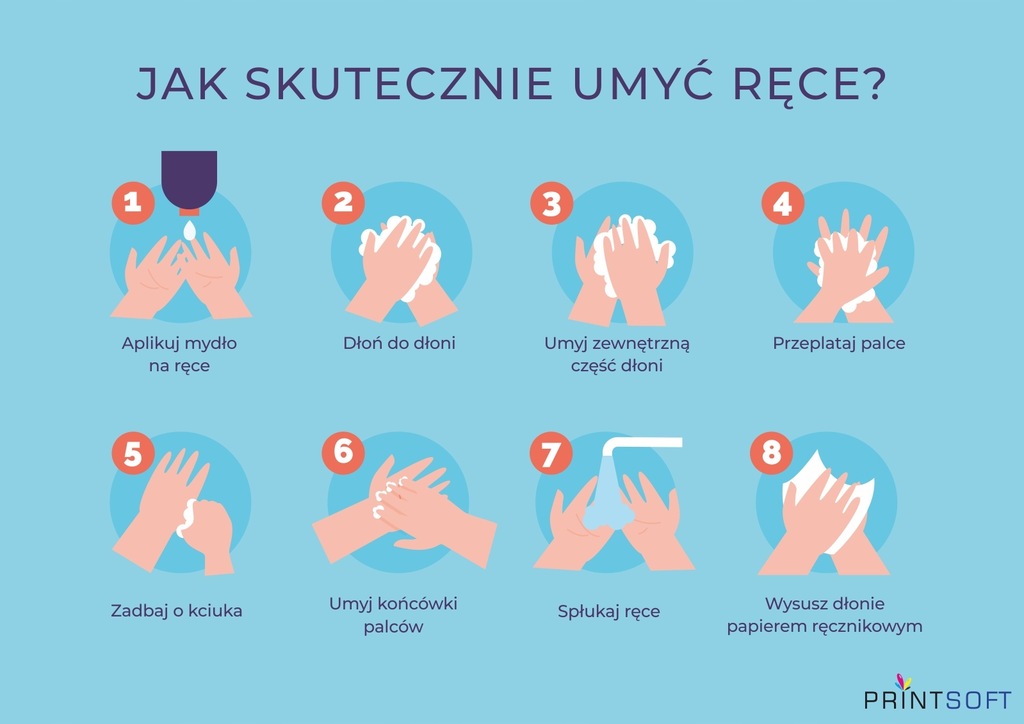 JAK SKUTECZNIE UMYĆ RĘCE?

1
Aplikuj mydło na ręce

2
Dłoń do dłoni

3
Umyj zewnętrzną część dłoni

4
Przeplataj palce

5
Zadbaj o kciuka

6
Umyj końcówki palców

7
Spłukaj ręce

8
Wysusz dłonie papierem ręcznikowym

PRINTSOFT