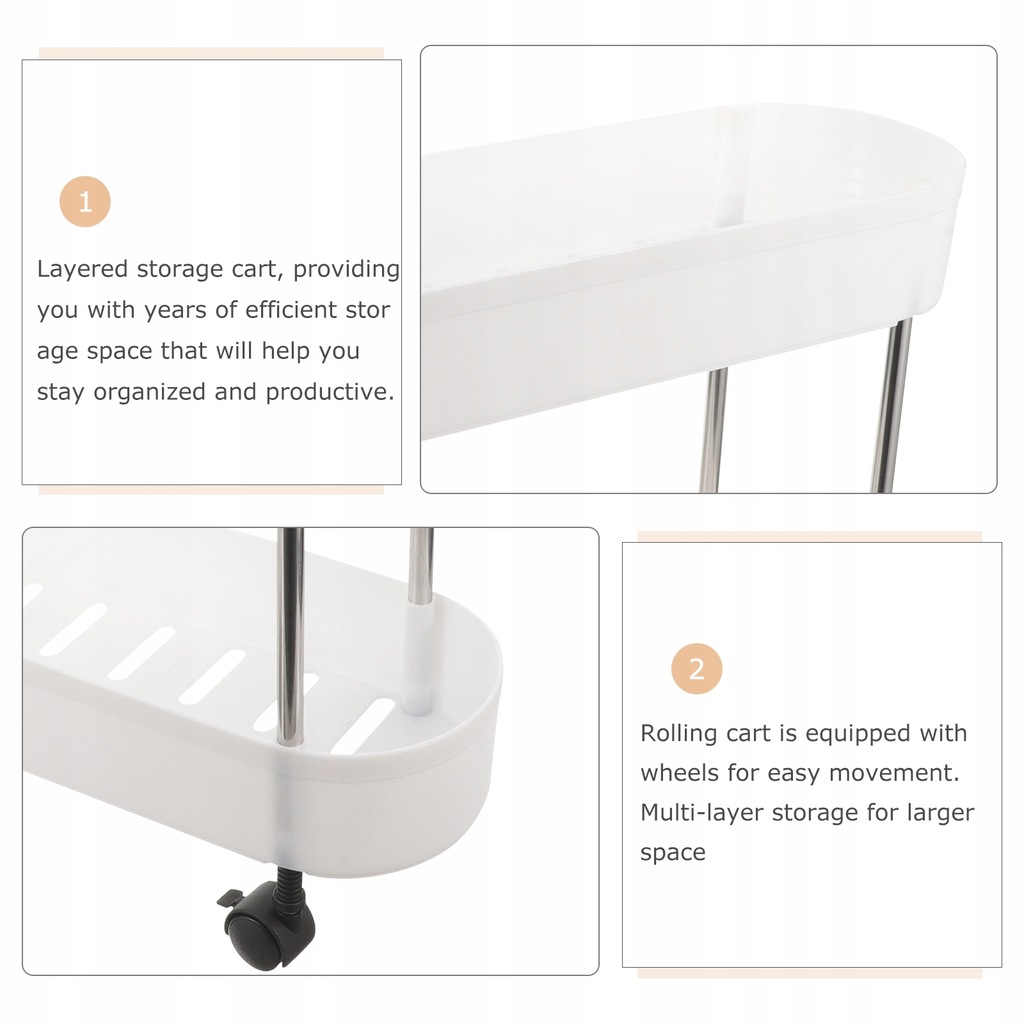 1

Layered storage cart, providing you with years of efficient stor age space that will help you stay organized and productive.

2

Rolling cart is equipped with wheels for easy movement. Multi-layer storage for larger space