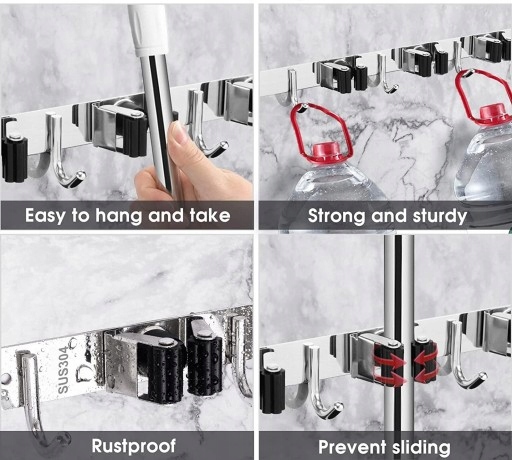 Easy to hang and take

Strong and sturdy

SUS304

Rustproof

Prevent sliding