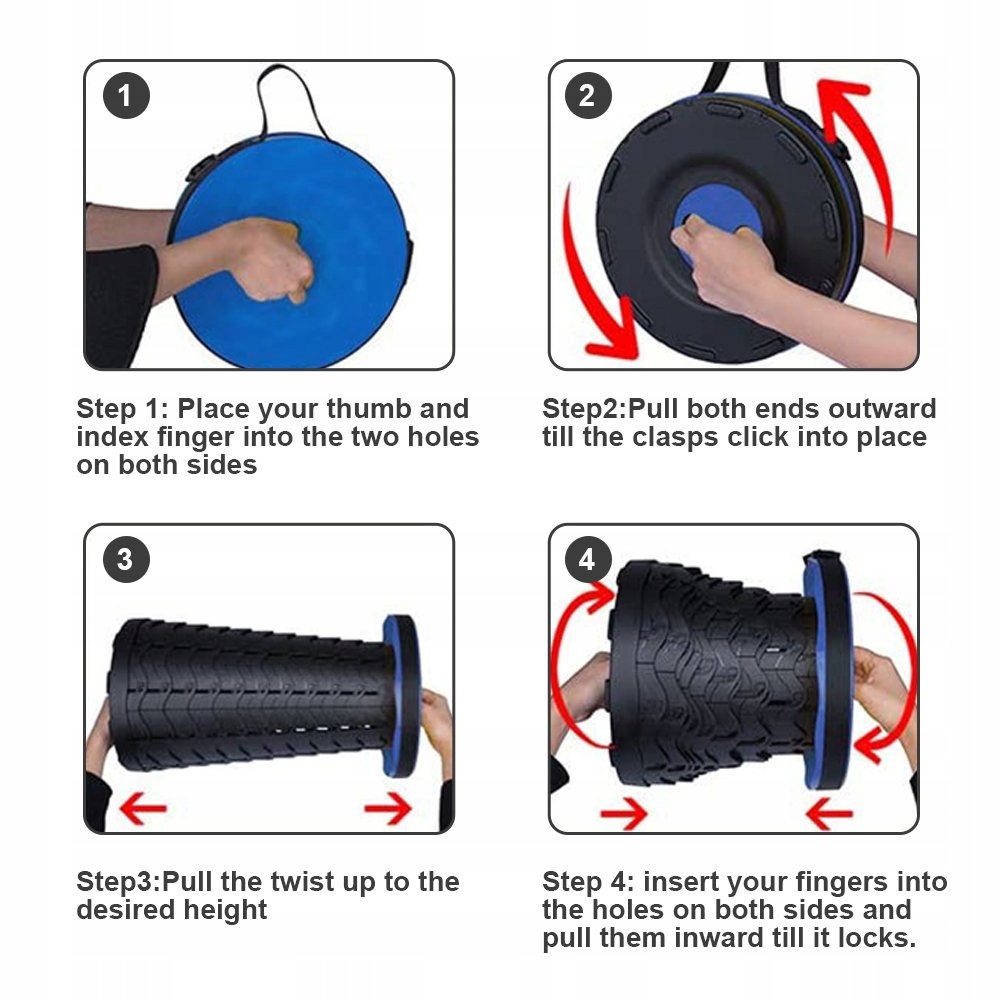 1

Step 1: Place your thumb and index finger into the two holes on both sides

2

Step2:Pull both ends outward till the clasps click into place

3

Step3:Pull the twist up to the desired height

4

Step 4: insert your fingers into the holes on both sides and pull them inward till it locks.