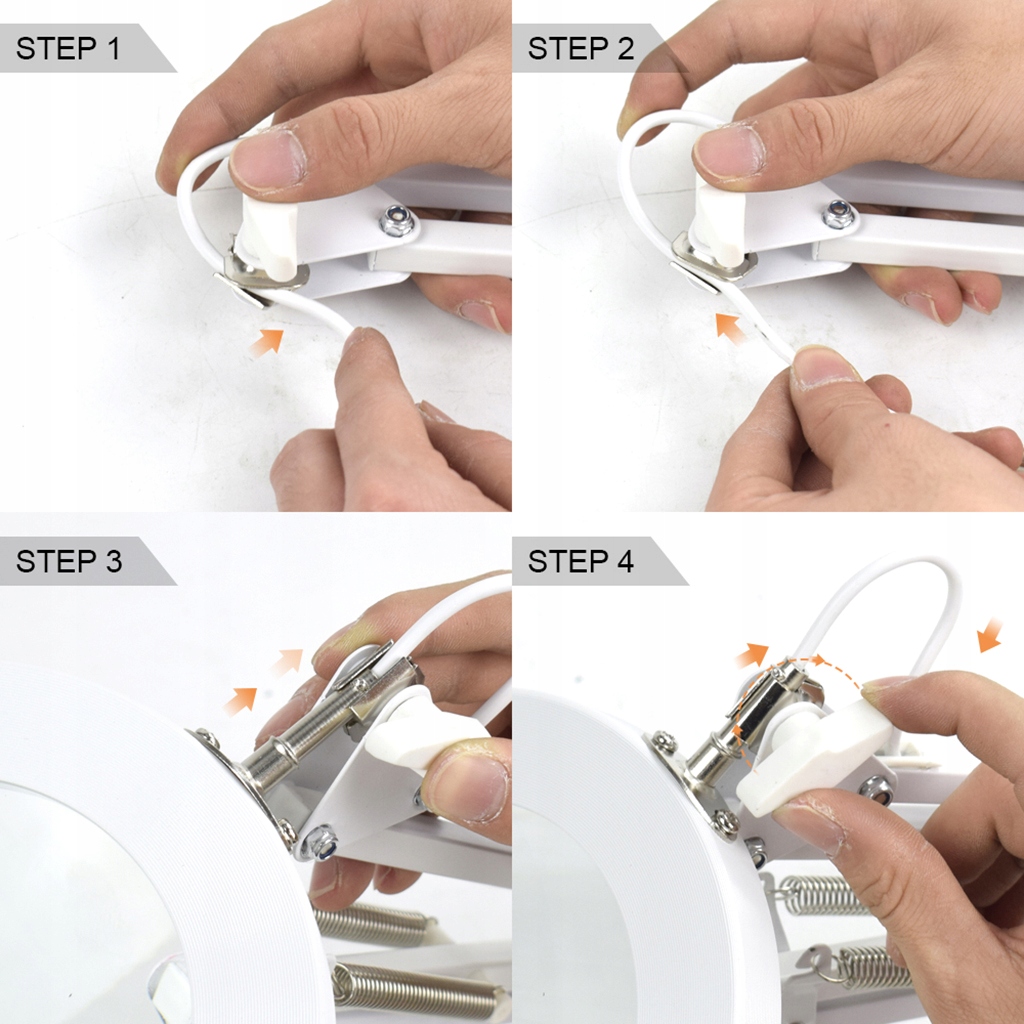 STEP 1

STEP 2

STEP 3

STEP 4