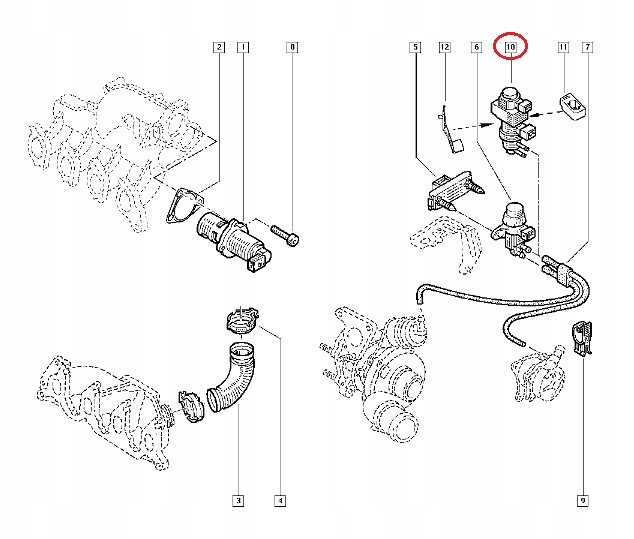 2
1
8
5
12
6
10
11
7
3
4
9