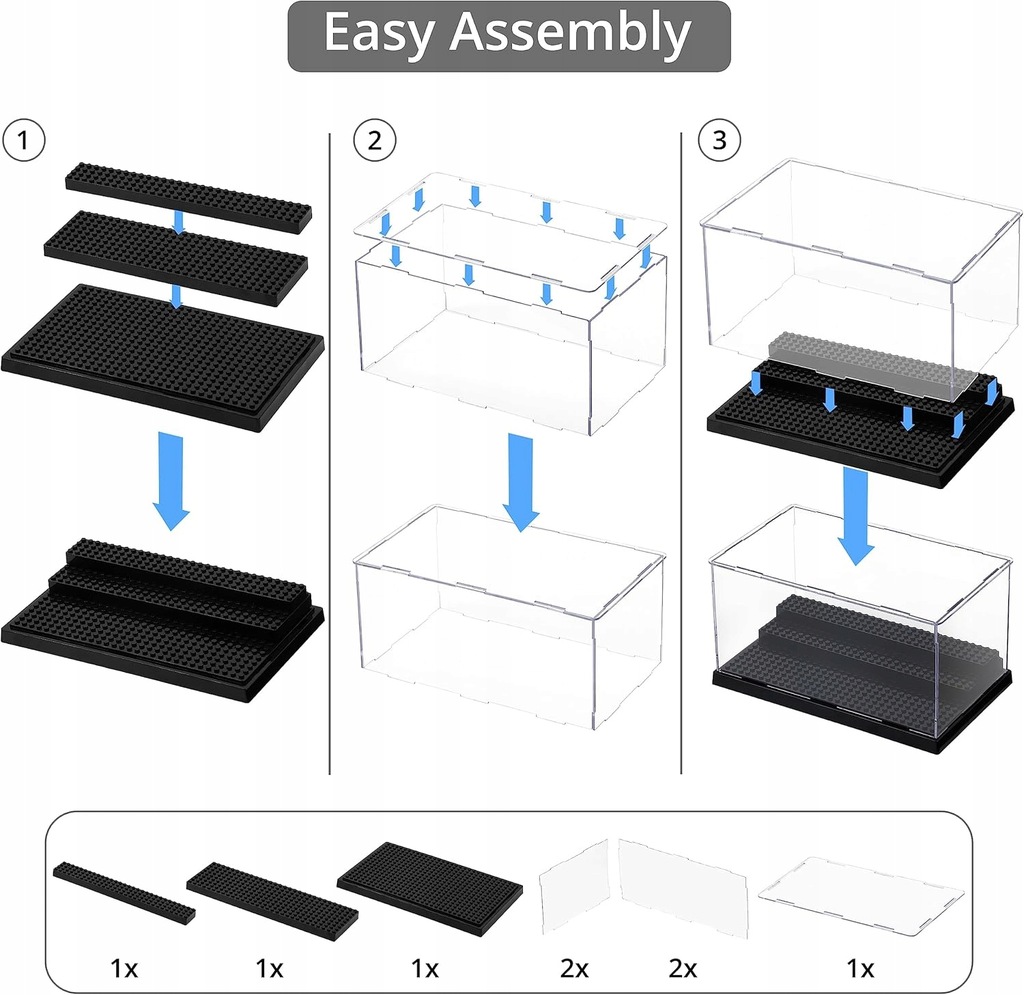 Easy Assembly

1

2

3

1x 1x 1x 2x 2x 1x