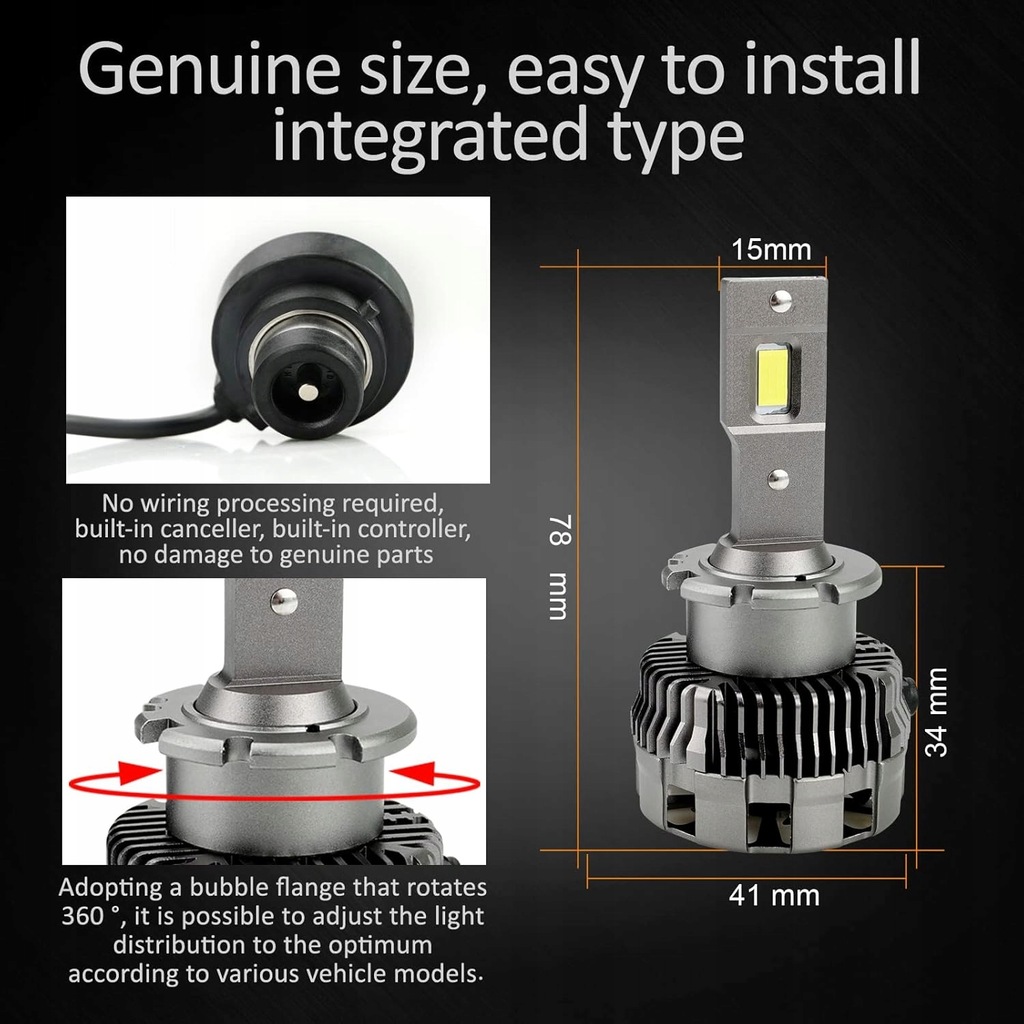 Genuine size, easy to install integrated type

No wiring processing required, built-in canceller, built-in controller, no damage to genuine parts

Adopting a bubble flange that rotates 360 °, it is possible to adjust the light distribution to the optimum according to various vehicle models.

15mm

78 mm

34 mm

41 mm