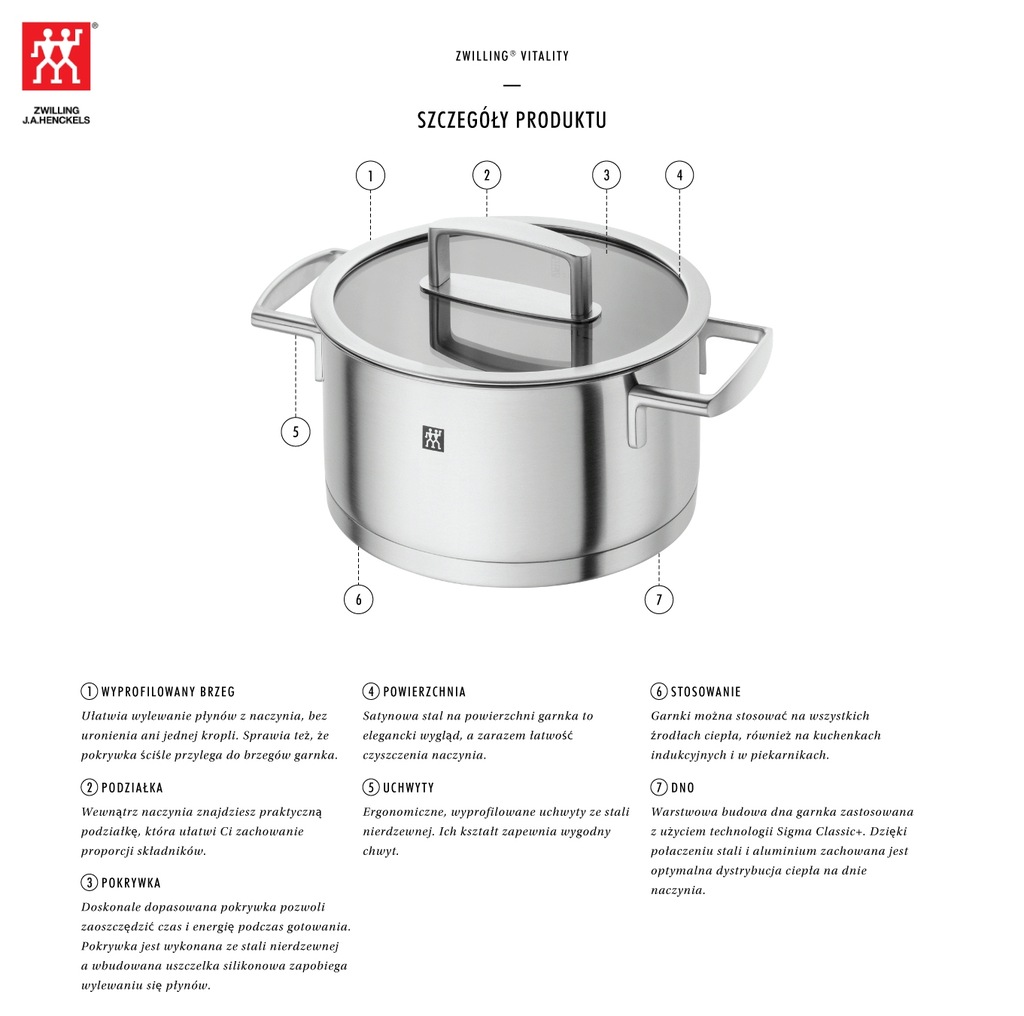 ZWILLING J.A.HENCKELS

ZWILLING® VITALITY

SZCZEGÓŁY PRODUKTU

1 2 3 4 5 6 7

1 WYPROFILOWANY BRZEG
Ułatwia wylewanie płynów z naczynia, bez uronienia ani jednej kropli. Sprawia też, że pokrywka ściśle przylega do brzegów garnka.

2 PODZIAŁKA
Wewnątrz naczynia znajdziesz praktyczną podziałkę, która ułatwi Ci zachowanie proporcji składników.

3 POKRYWKA
Doskonale dopasowana pokrywka pozwoli zaoszczędzić czas i energię podczas gotowania. Pokrywka jest wykonana ze stali nierdzewnej a wbudowana uszczelka silikonowa zapobiega wylewaniu się płynów.

4 POWIERZCHNIA
Satynowa stal na powierzchni garnka to elegancki wygląd, a zarazem łatwość czyszczenia naczynia.

5 UCHWYTY
Ergonomiczne, wyprofilowane uchwyty ze stali nierdzewnej. Ich kształt zapewnia wygodny chwyt.

6 STOSOWANIE
Garnki można stosować na wszystkich źrodłach ciepła, również na kuchenkach indukcyjnych i w piekarnikach.

7 DNO
Warstwowa budowa dna garnka zastosowana z użyciem technologii Sigma Classic+. Dzięki połaczeniu stali i aluminium zachowana jest optymalna dystrybucja ciepła na dnie naczynia.