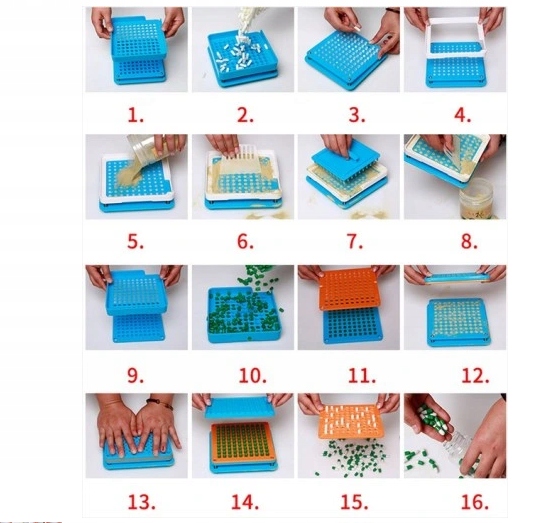 1. 2. 3. 4.

5. 6. 7. 8.

9. 10. 11. 12.

13. 14. 15. 16.