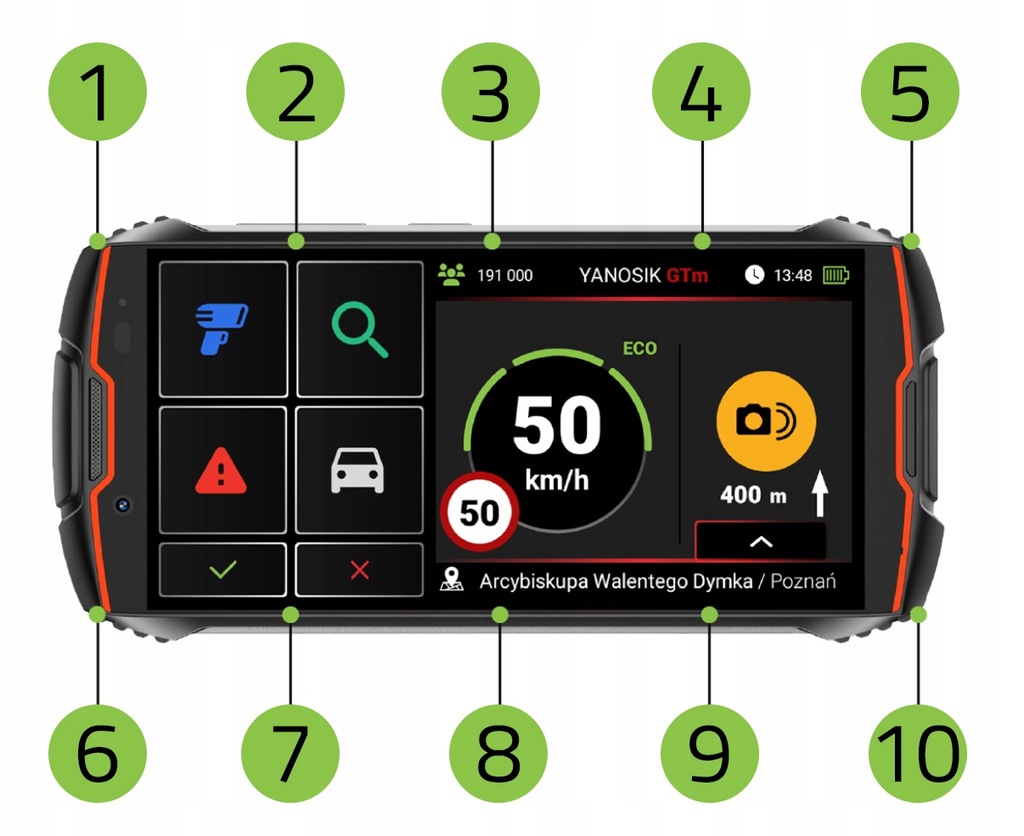 1
2
3
4
5

191 000 YANOSIK GTm 13:48

ECO
50
km/h
50

400 m

Arcybiskupa Walentego Dymka / Poznań

6
7
8
9
10